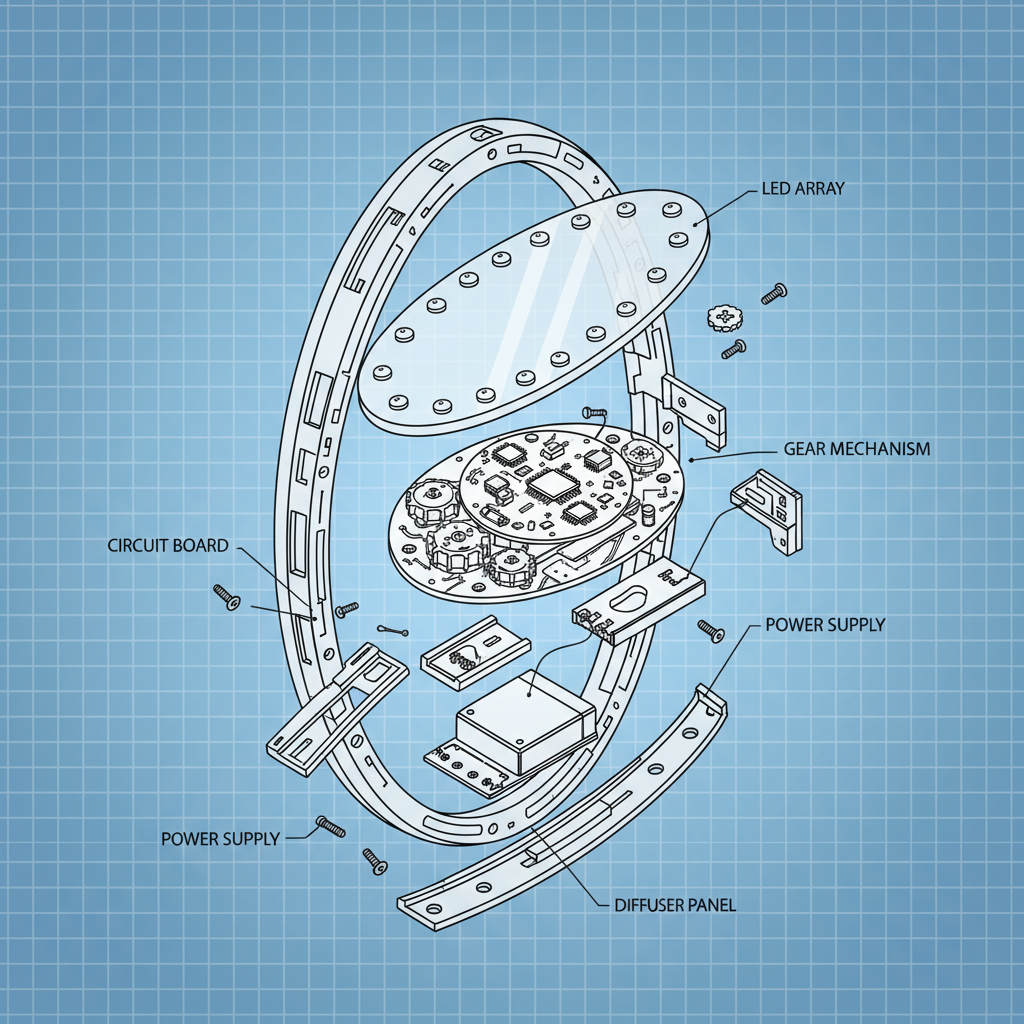 LED ARRAY

GEAR MECHANISM

CIRCUIT BOARD

POWER SUPPLY

POWER SUPPLY

DIFFUSER PANEL