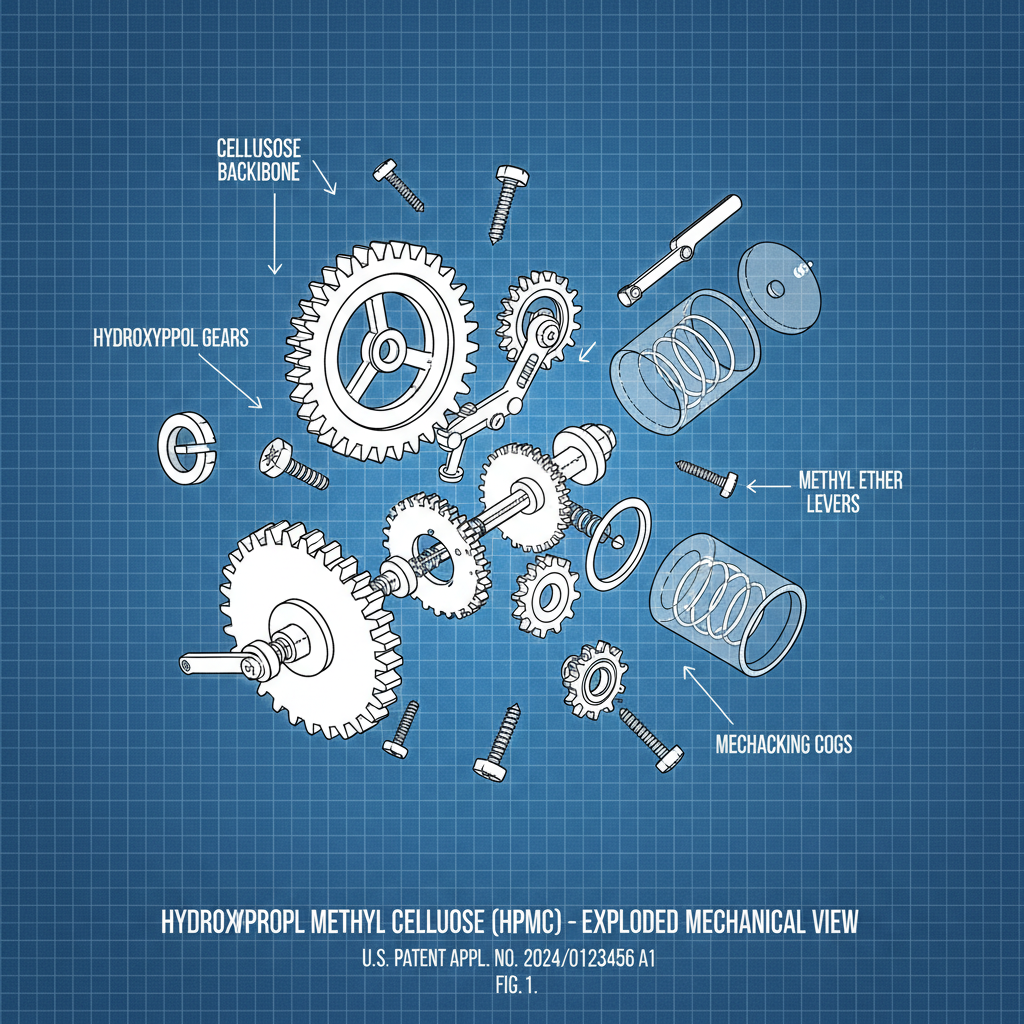 CELLUSOSE BACKIBONE

HYDROXYPPOL GEARS

METHYL ETHER LEVERS

MECHACKING COGS

HYDROXYPROPL METHYL CELLUOSE (HPMC) - EXPLODED MECHANICAL VIEW

U.S. PATENT APPL. NO. 2024/0123456 A1

FIG. 1.