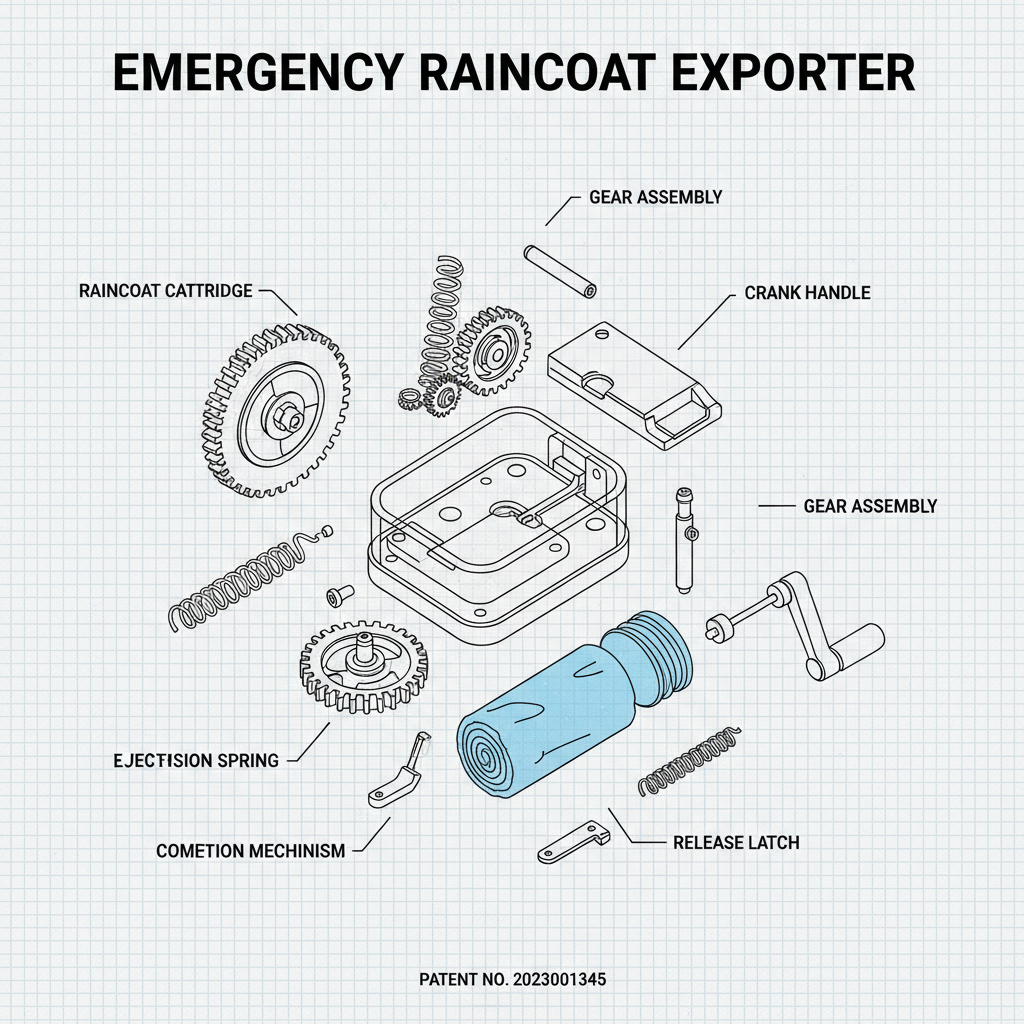 EMERGENCY RAINCOAT EXPORTER

GEAR ASSEMBLY

RAINCOAT CATTRIDGE

CRANK HANDLE

GEAR ASSEMBLY

EJECTISION SPRING

COMETION MECHINISM

RELEASE LATCH

PATENT NO. 2023001345