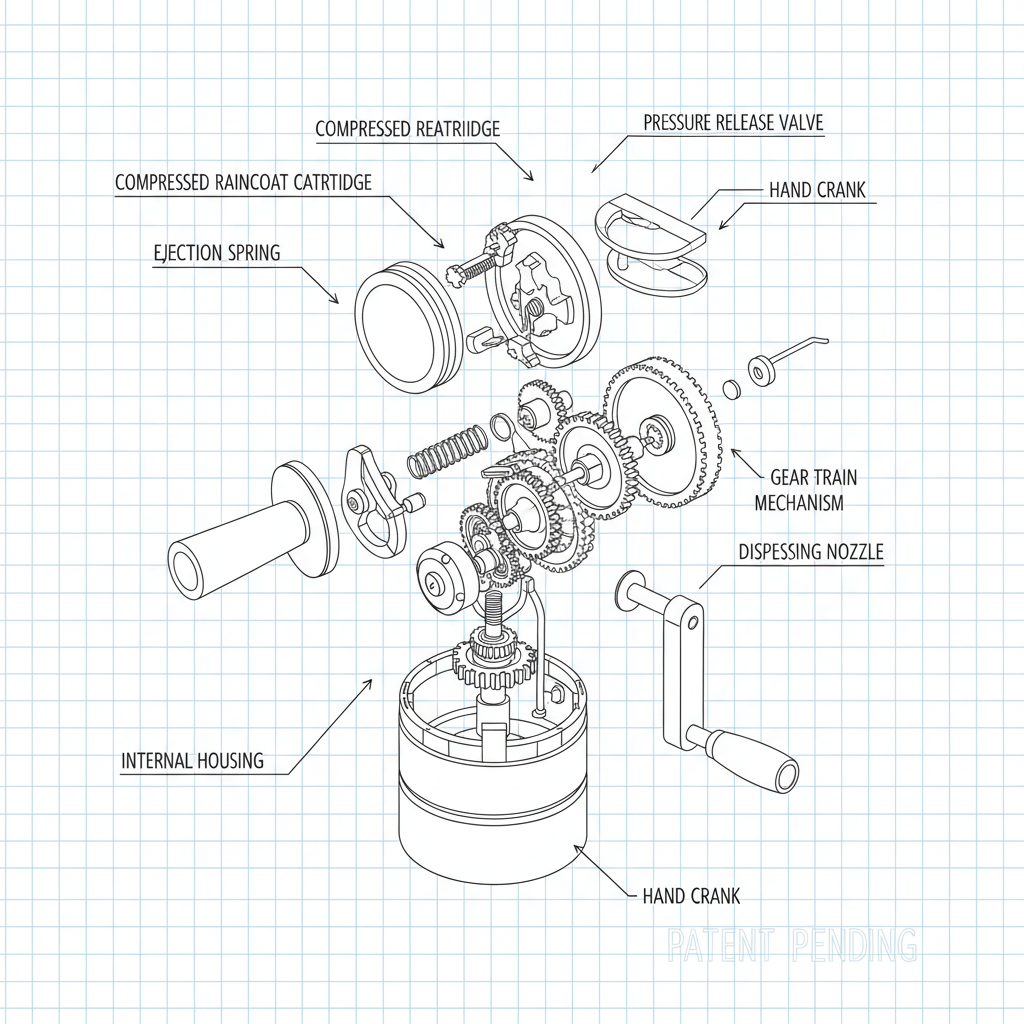 COMPRESSED REATRIIDGE

PRESSURE RELEASE VALVE

COMPRESSED RAINCOAT CATRTIDGE

HAND CRANK

EJECTION SPRING

GEAR TRAIN MECHANISM

DISPESSING NOZZLE

INTERNAL HOUSING

HAND CRANK

PATENT PENDING