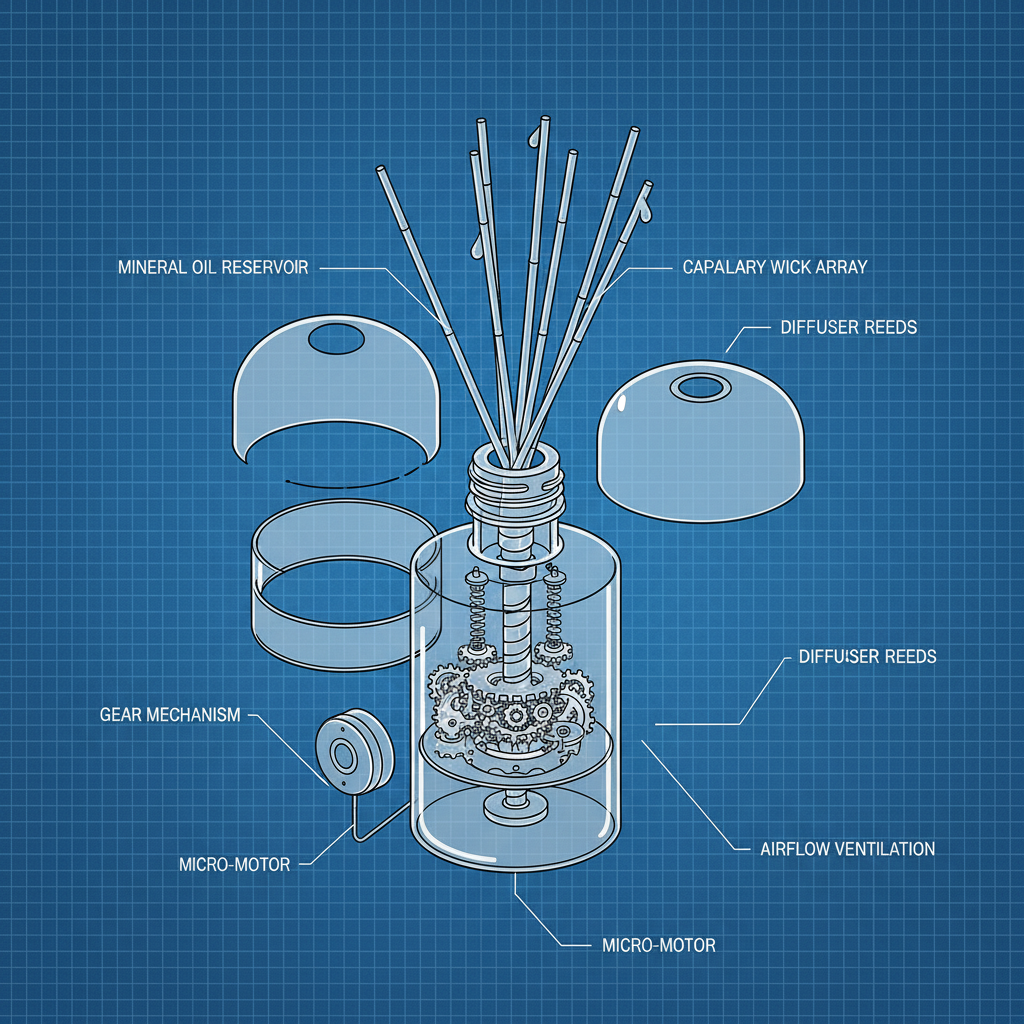 MINERAL OIL RESERVOIR
CAPALARY WICK ARRAY
DIFFUSER REEDS
DIFFUISER REEDS
GEAR MECHANISM
MICRO-MOTOR
AIRFLOW VENTILATION
MICRO-MOTOR