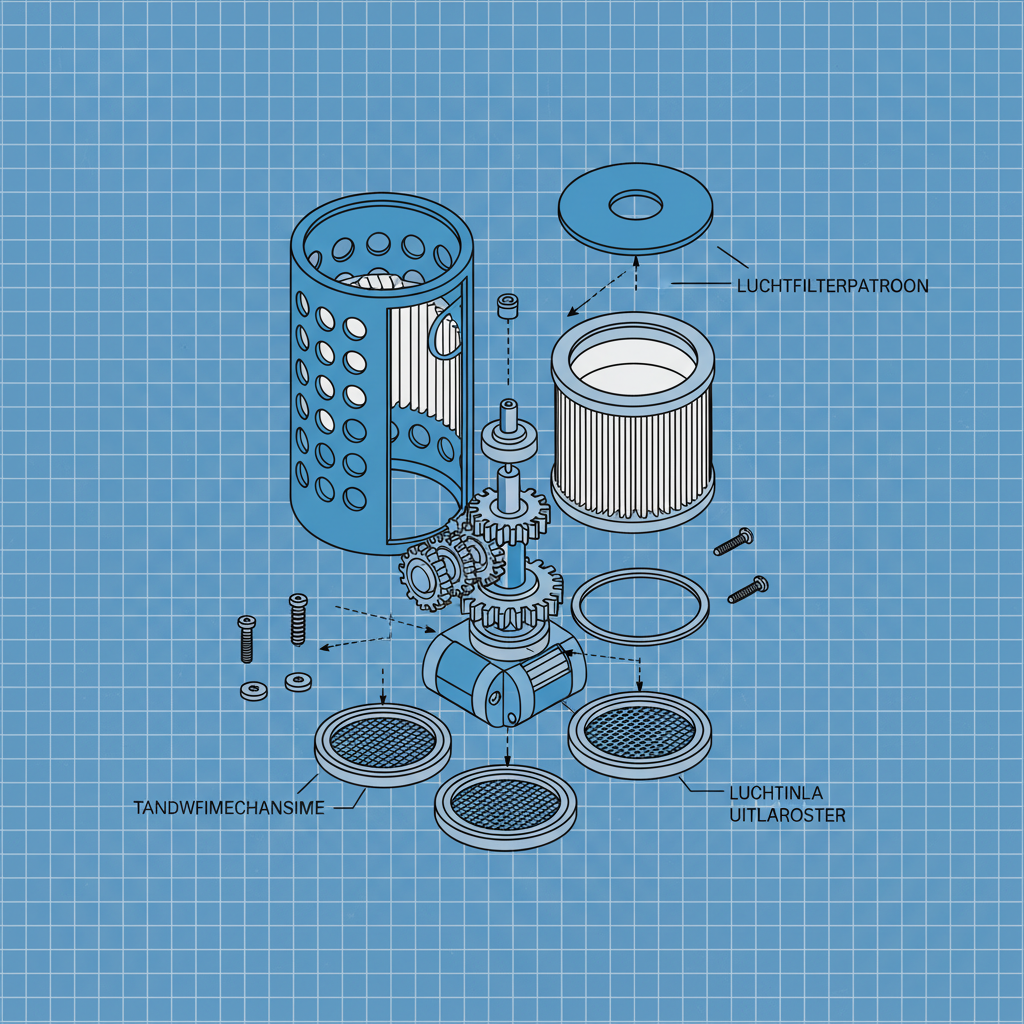 LUCHTFILTERPATROON

TANDWFIMECHANSIME

LUCHTINLA
UITLAROSTER