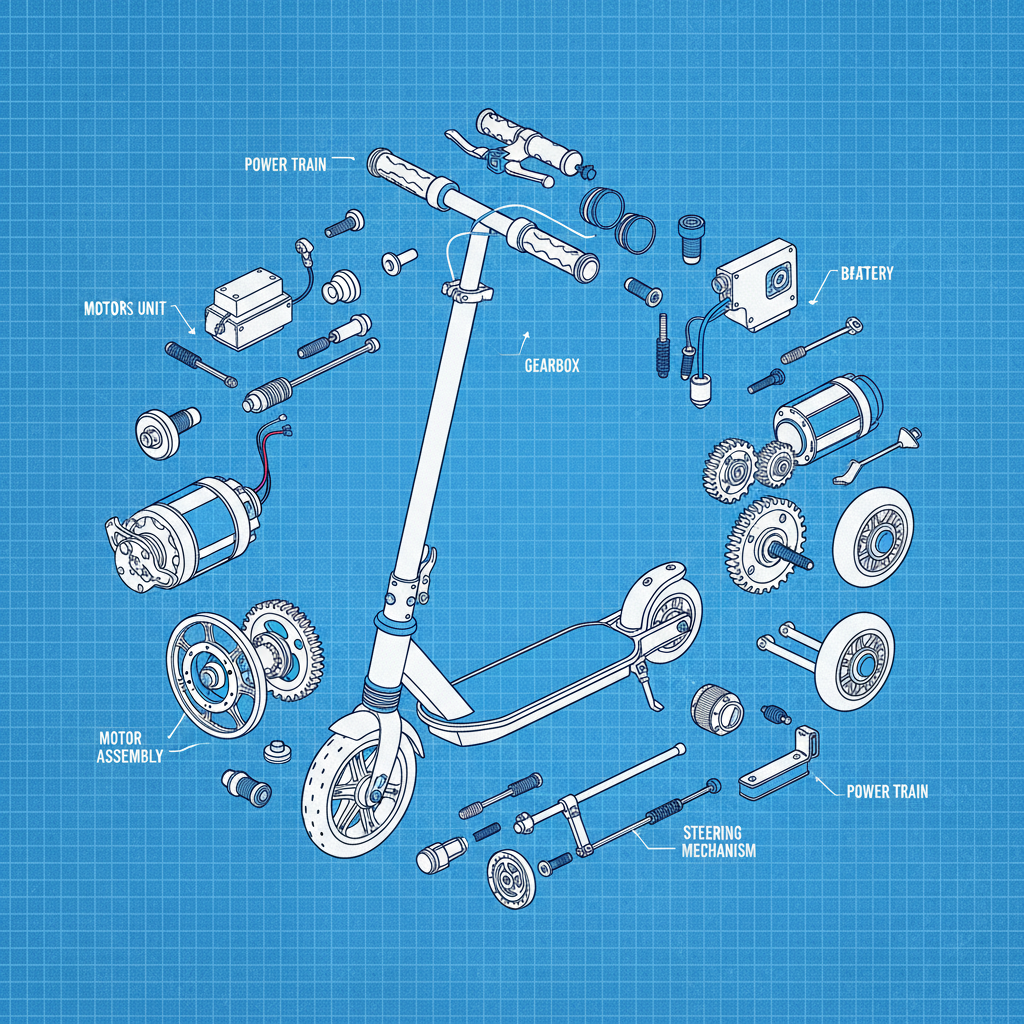 POWER TRAIN

MOTORS UNIT

GEARBOX

BEATERY

MOTOR ASSEMBLY

POWER TRAIN

STEERING MECHANISM