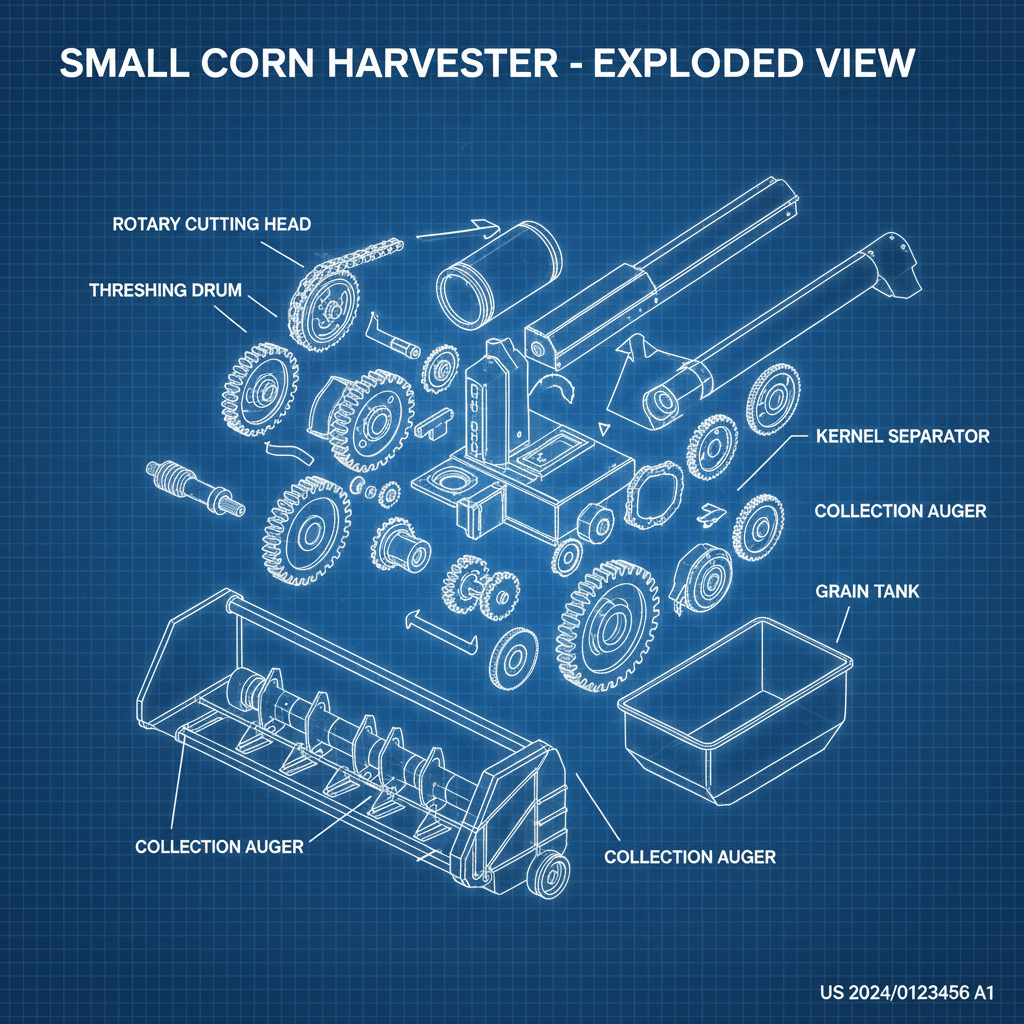 SMALL CORN HARVESTER - EXPLODED VIEW

ROTARY CUTTING HEAD

THRESHING DRUM

KERNEL SEPARATOR

COLLECTION AUGER

GRAIN TANK

COLLECTION AUGER

COLLECTION AUGER

US 2024/0123456 A1