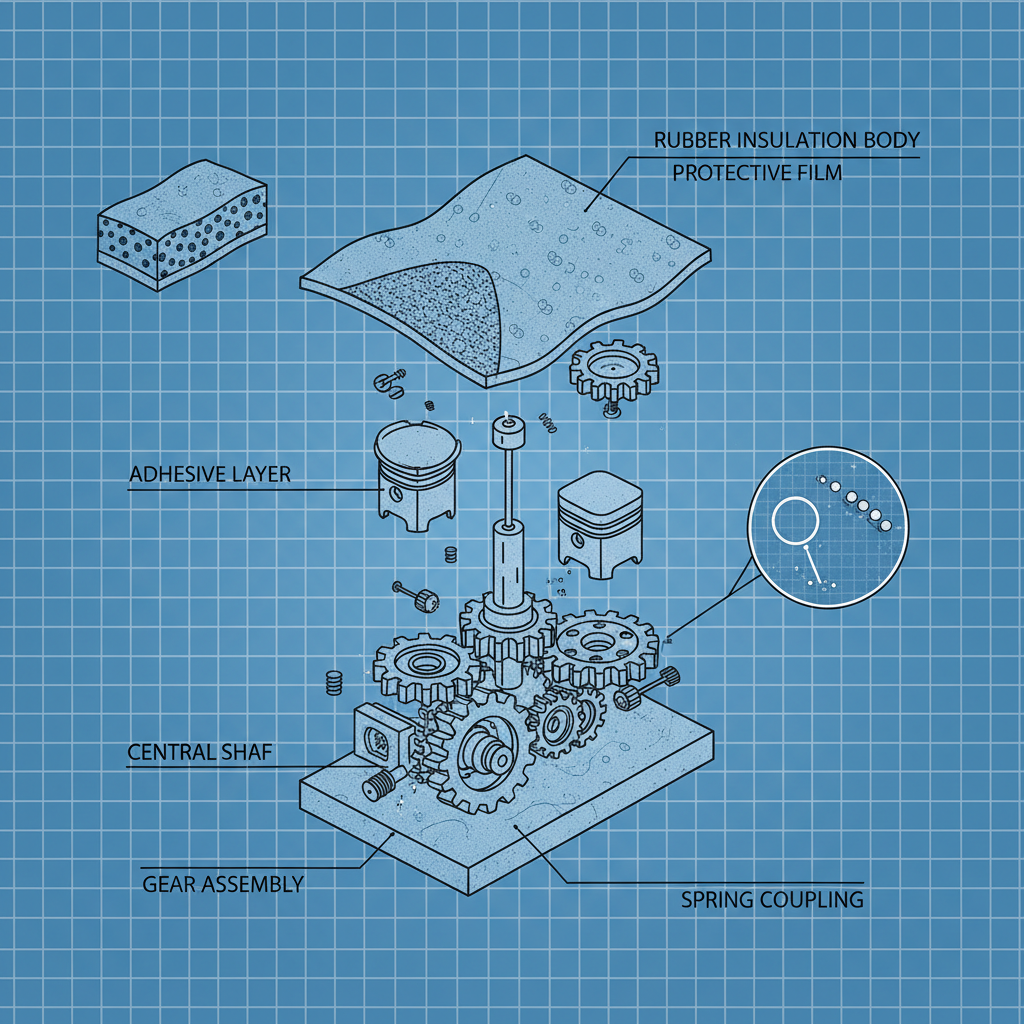 RUBBER INSULATION BODY
PROTECTIVE FILM
ADHESIVE LAYER
CENTRAL SHAF
GEAR ASSEMBLY
SPRING COUPLING