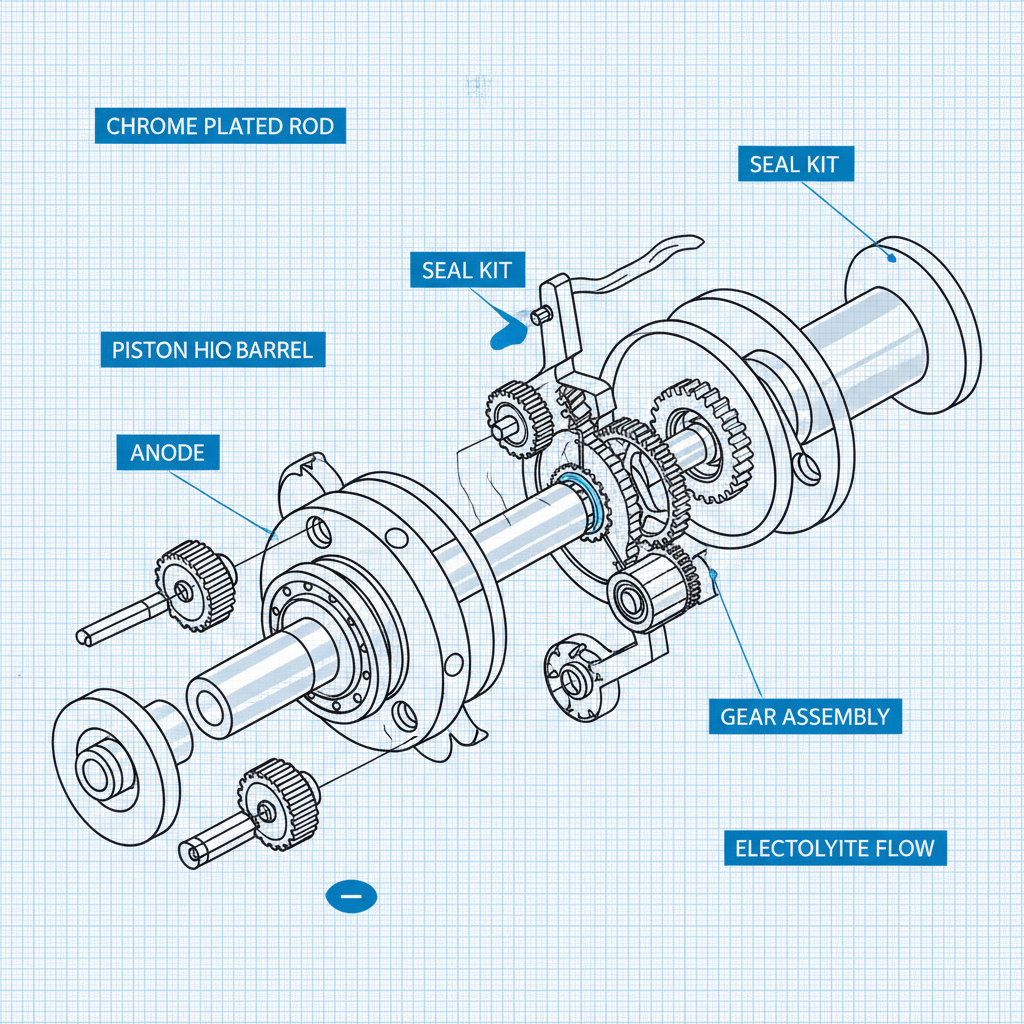 CHROME PLATED ROD

SEAL KIT

SEAL KIT

PISTON HIC BARREL

ANODE

GEAR ASSEMBLY

ELECTOLYITE FLOW