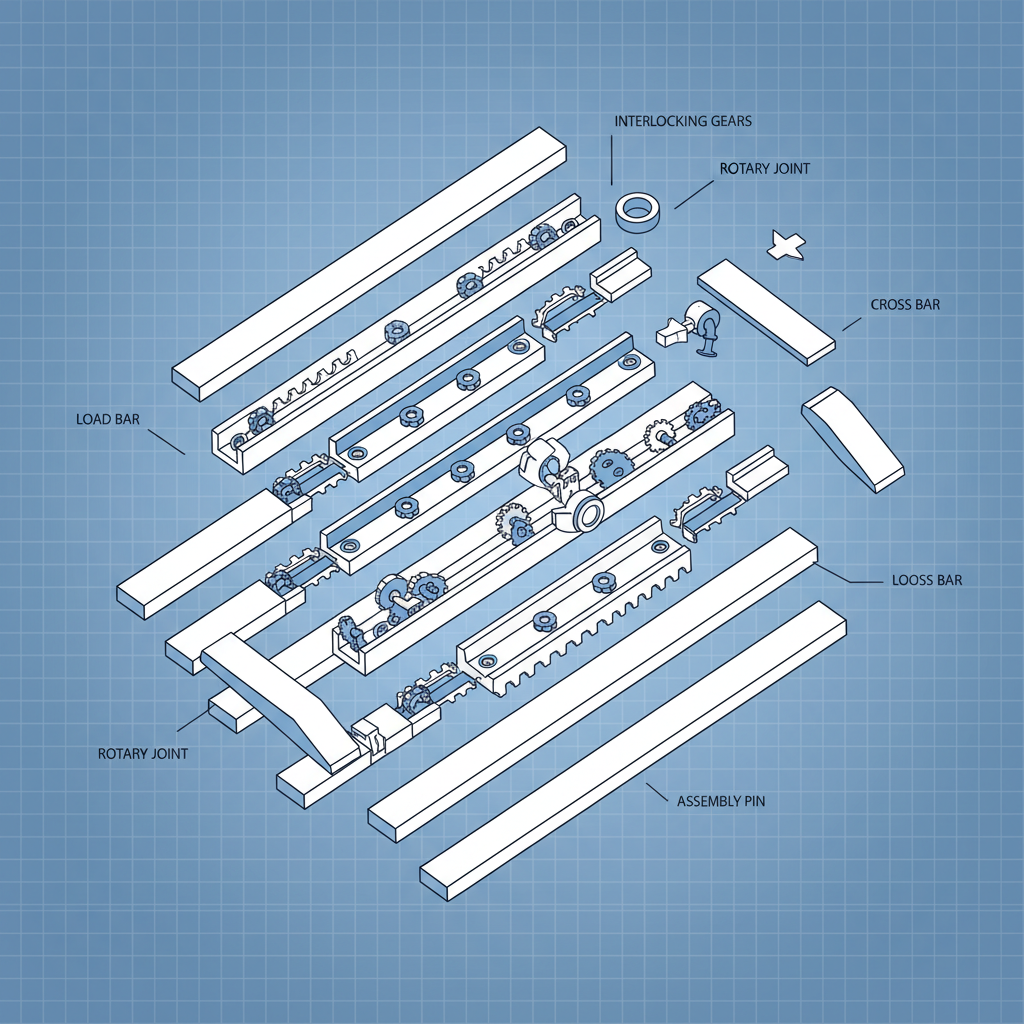 INTERLOCKING GEARS

ROTARY JOINT

CROSS BAR

LOAD BAR

LOOSS BAR

ROTARY JOINT

ASSEMBLY PIN