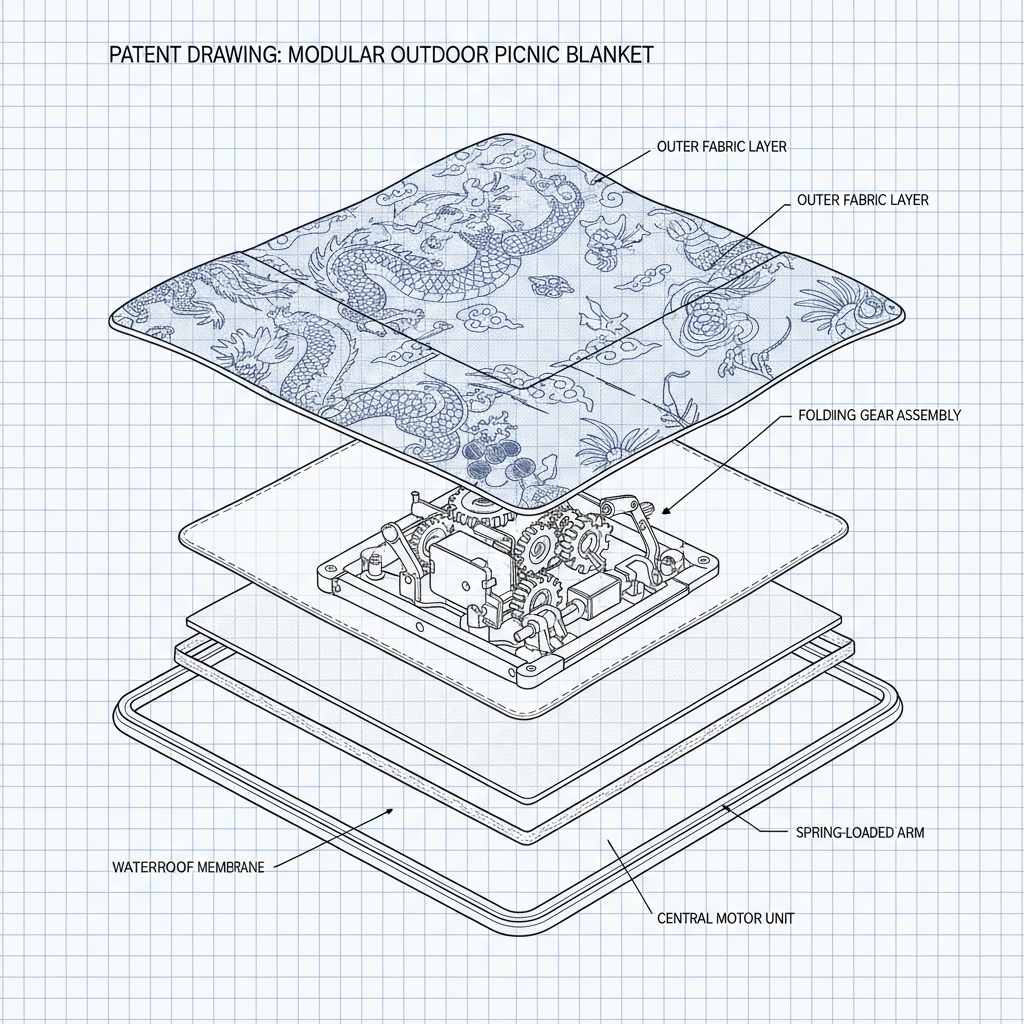 PATENT DRAWING: MODULAR OUTDOOR PICNIC BLANKET

OUTER FABRIC LAYER

OUTER FABRIC LAYER

FOLDING GEAR ASSEMBLY

SPRING-LOADED ARM

WATERROOF MEMBRANE

CENTRAL MOTOR UNIT