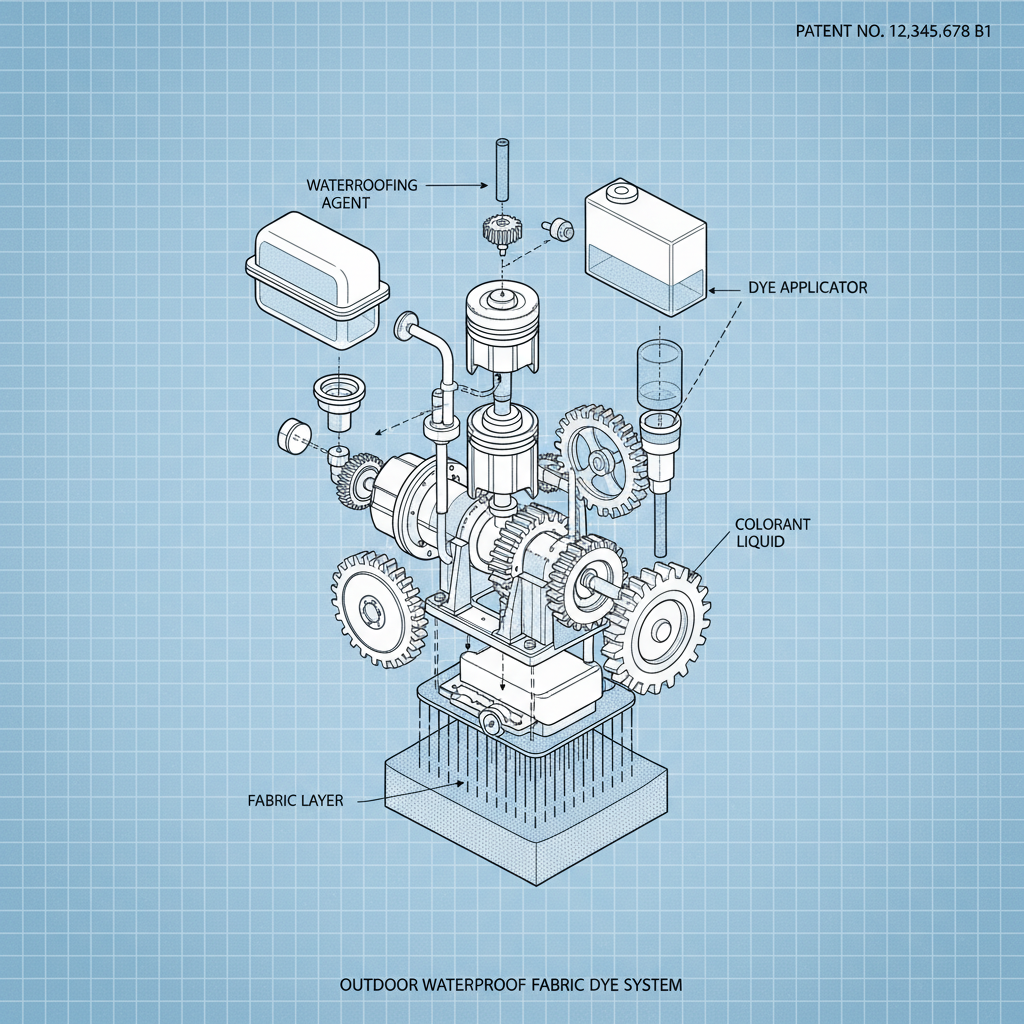 PATENT NO. 12,345,678 B1

WATERROOFING AGENT

DYE APPLICATOR

COLORANT LIQUID

FABRIC LAYER

OUTDOOR WATERPROOF FABRIC DYE SYSTEM