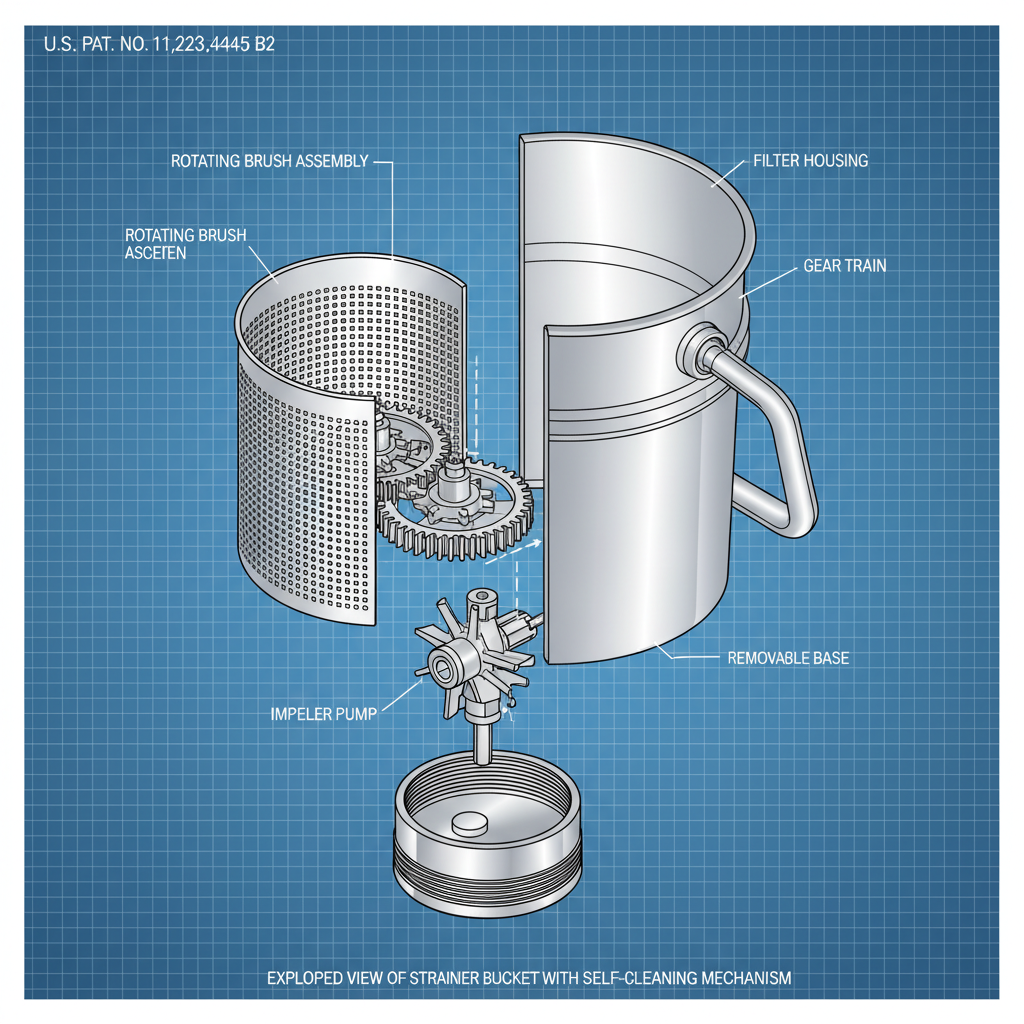 U.S. PAT. NO. 11,223,4445 B2

ROTATING BRUSH ASSEMBLY

ROTATING BRUSH ASCETEN

FILTER HOUSING

GEAR TRAIN

REMOVABLE BASE

IMPELER PUMP

EXPLOPED VIEW OF STRAINER BUCKET WITH SELF-CLEANING MECHANISM