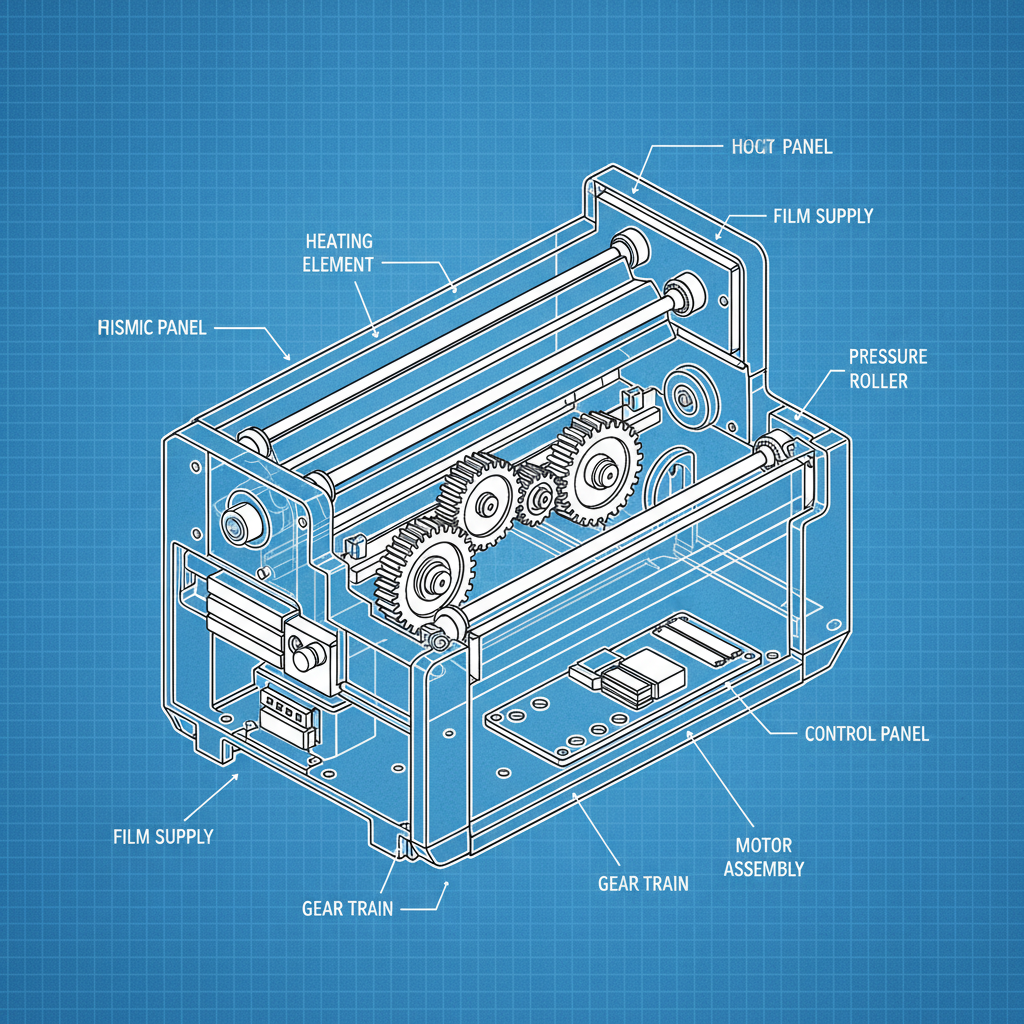 HOCT PANEL

FILM SUPPLY

HEATING ELEMENT

HISMIC PANEL

PRESSURE ROLLER

CONTROL PANEL

FILM SUPPLY

MOTOR ASSEMBLY

GEAR TRAIN

GEAR TRAIN