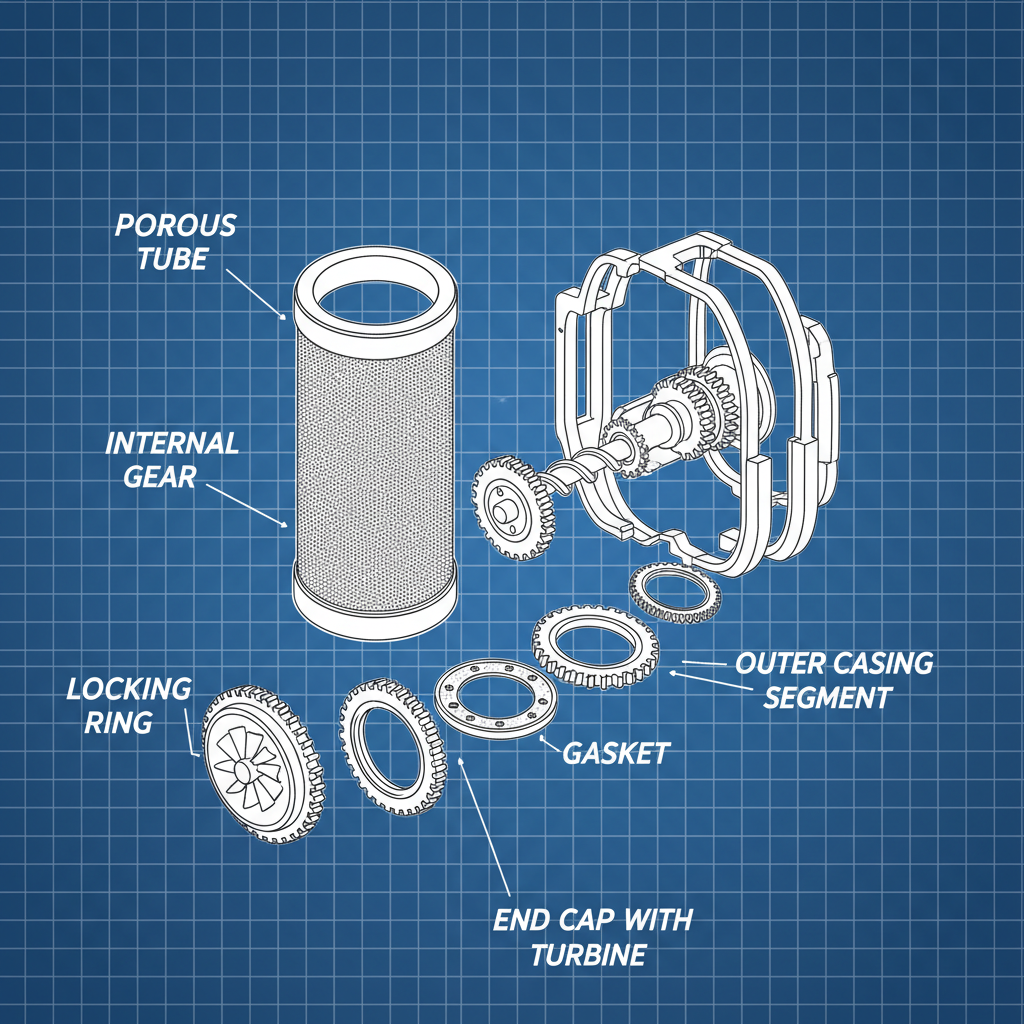 POROUS TUBE

INTERNAL GEAR

LOCKING RING

OUTER CASING SEGMENT

GASKET

END CAP WITH TURBINE