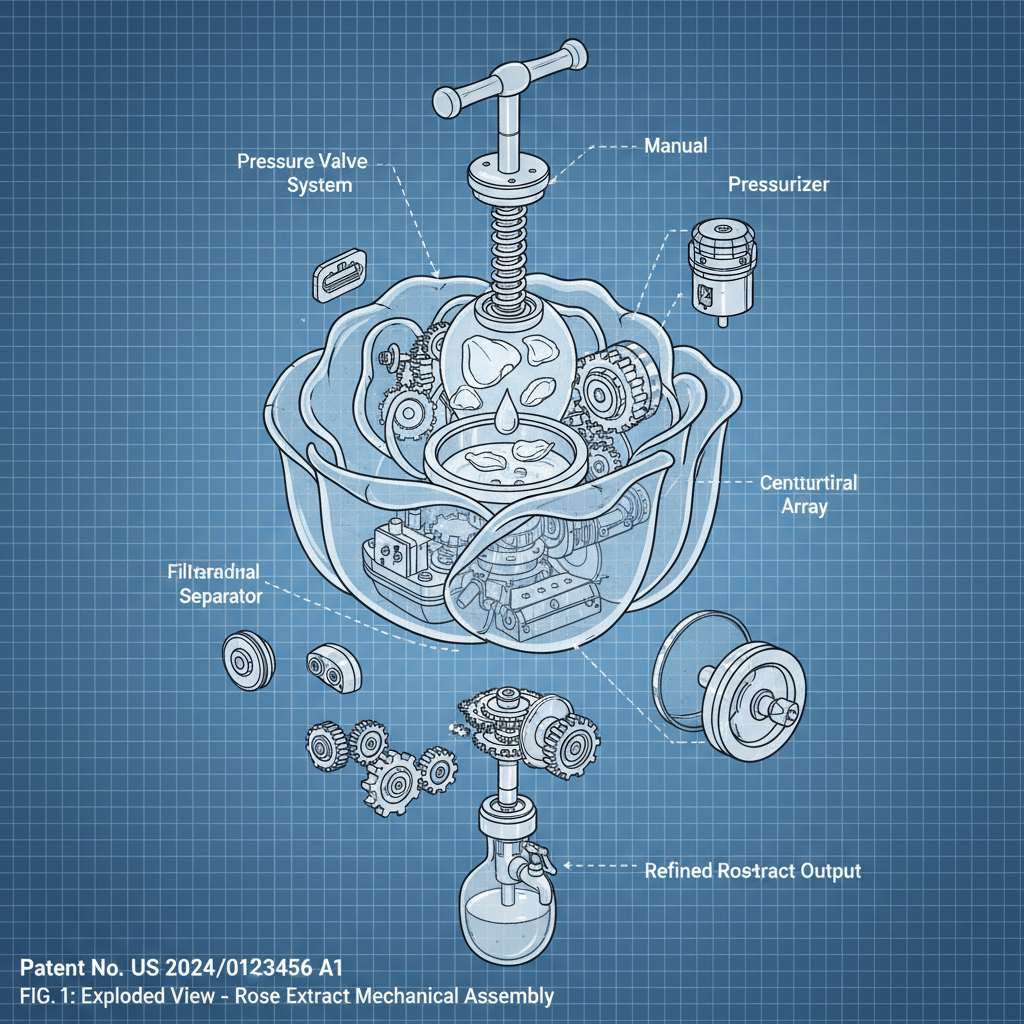 Pressure Valve System

Manual

Pressurizer

Centturtiral Array

Filtaradnal Separator

Refined Rostract Output

Patent No. US 2024/0123456 A1
FIG. 1: Exploded View - Rose Extract Mechanical Assembly