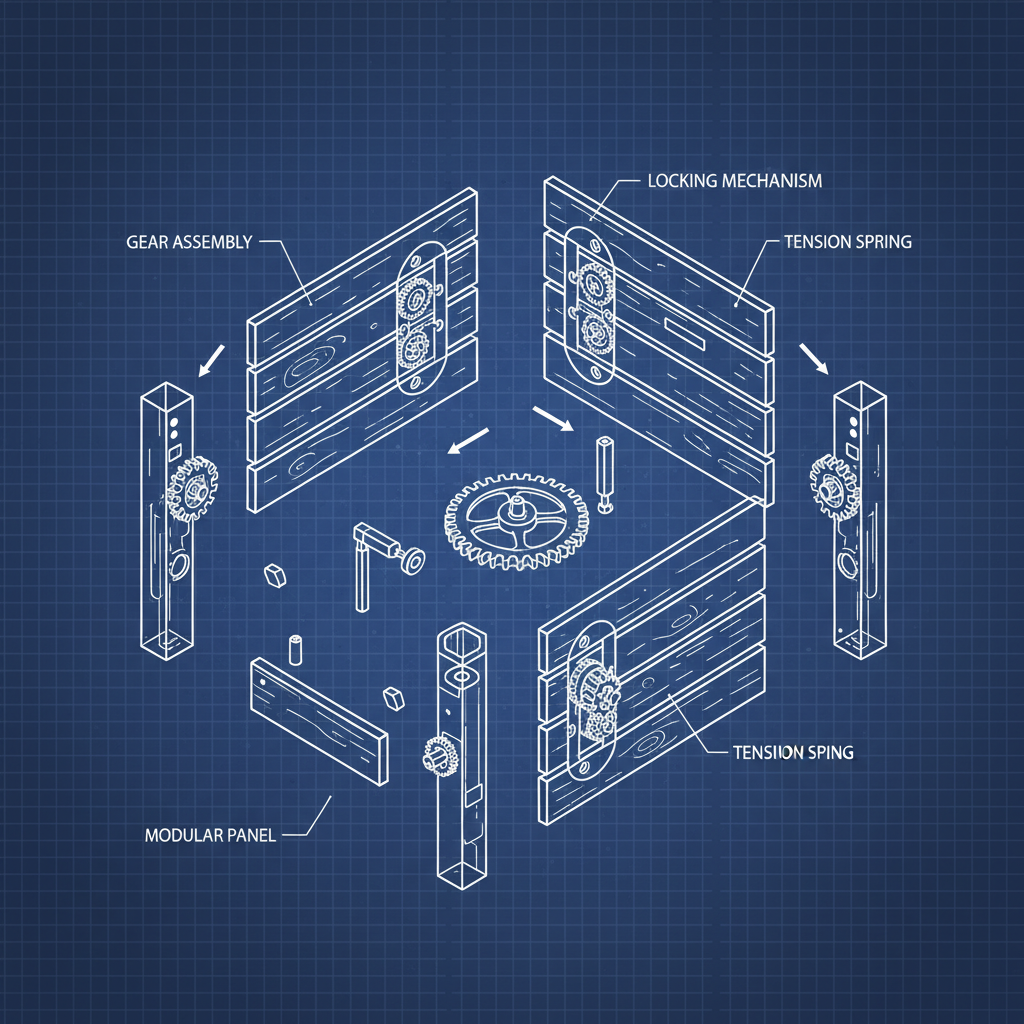 LOCKING MECHANISM

GEAR ASSEMBLY

TENSION SPRING

TENSIION SPING

MODULAR PANEL