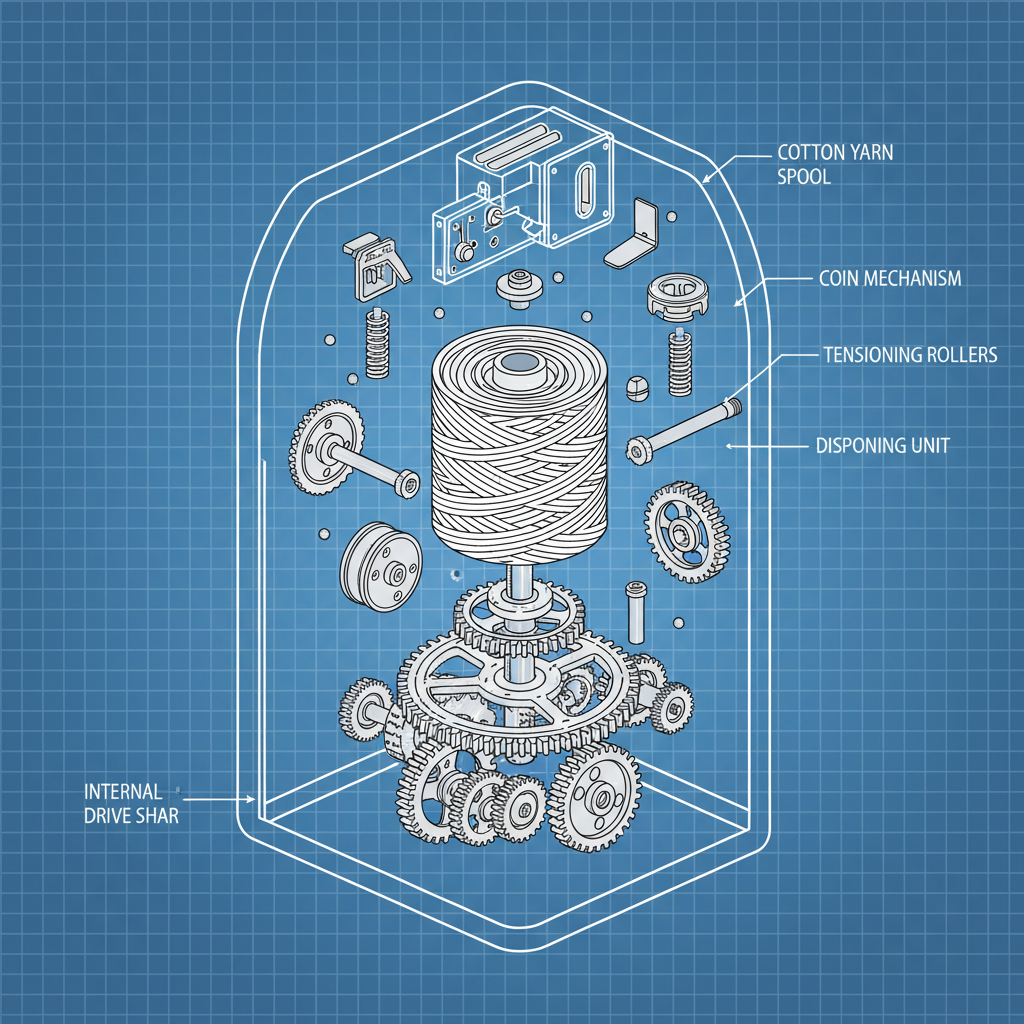 COTTON YARN SPOOL

COIN MECHANISM

TENSIONING ROLLERS

DISPONING UNIT

INTERNAL DRIVE SHAR