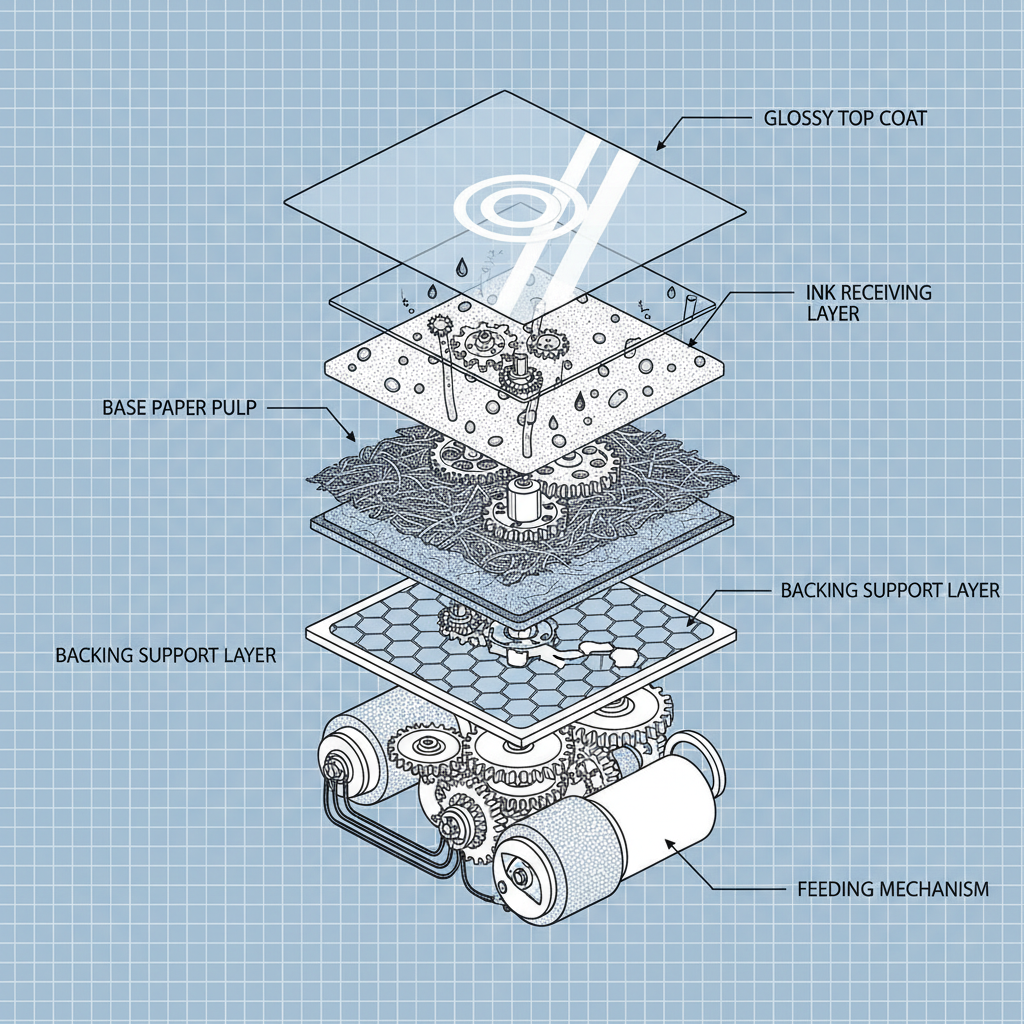 GLOSSY TOP COAT

INK RECEIVING LAYER

BASE PAPER PULP

BACKING SUPPORT LAYER

BACKING SUPPORT LAYER

FEEDING MECHANISM