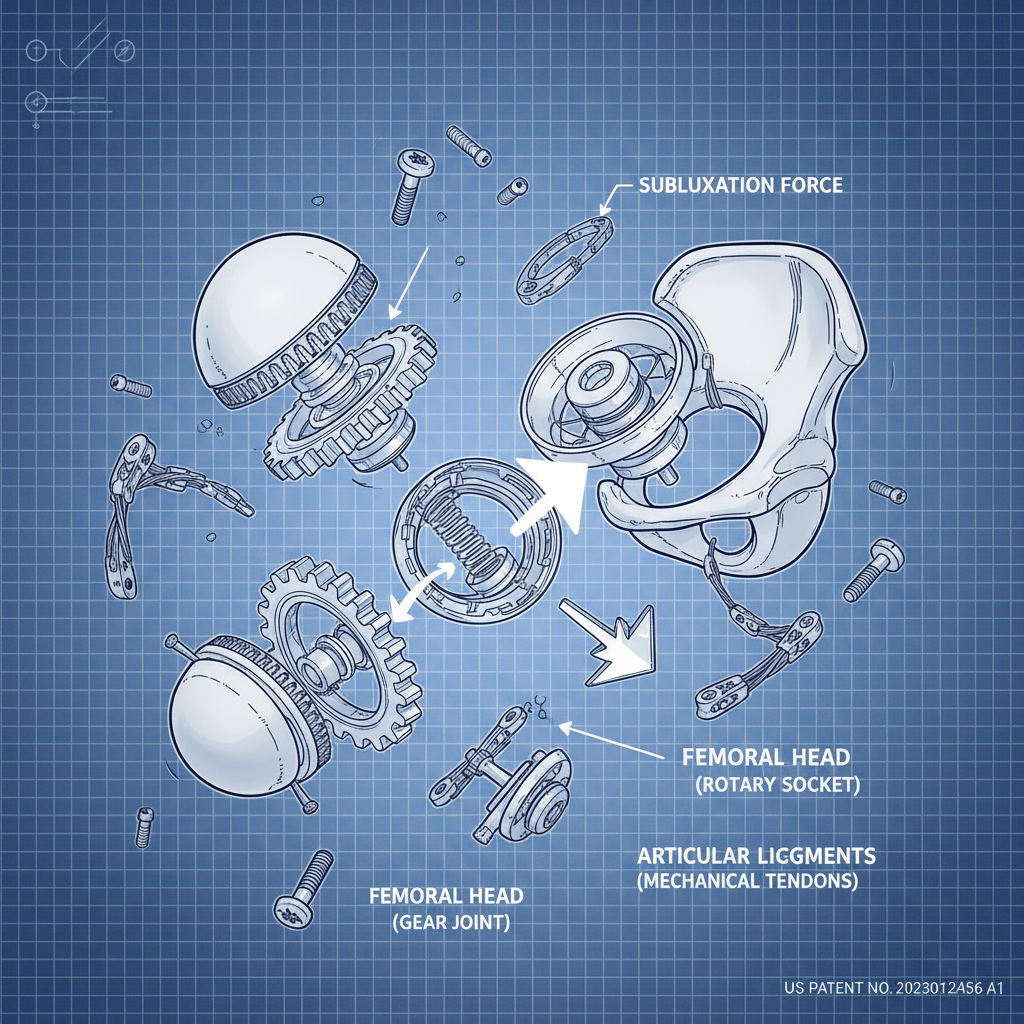 SUBLUXATION FORCE

FEMORAL HEAD
(ROTARY SOCKET)

ARTICULAR LIGGMENTS
(MECHANICAL TENDONS)

FEMORAL HEAD
(GEAR JOINT)

US PATENT NO. 2023012A56 A1