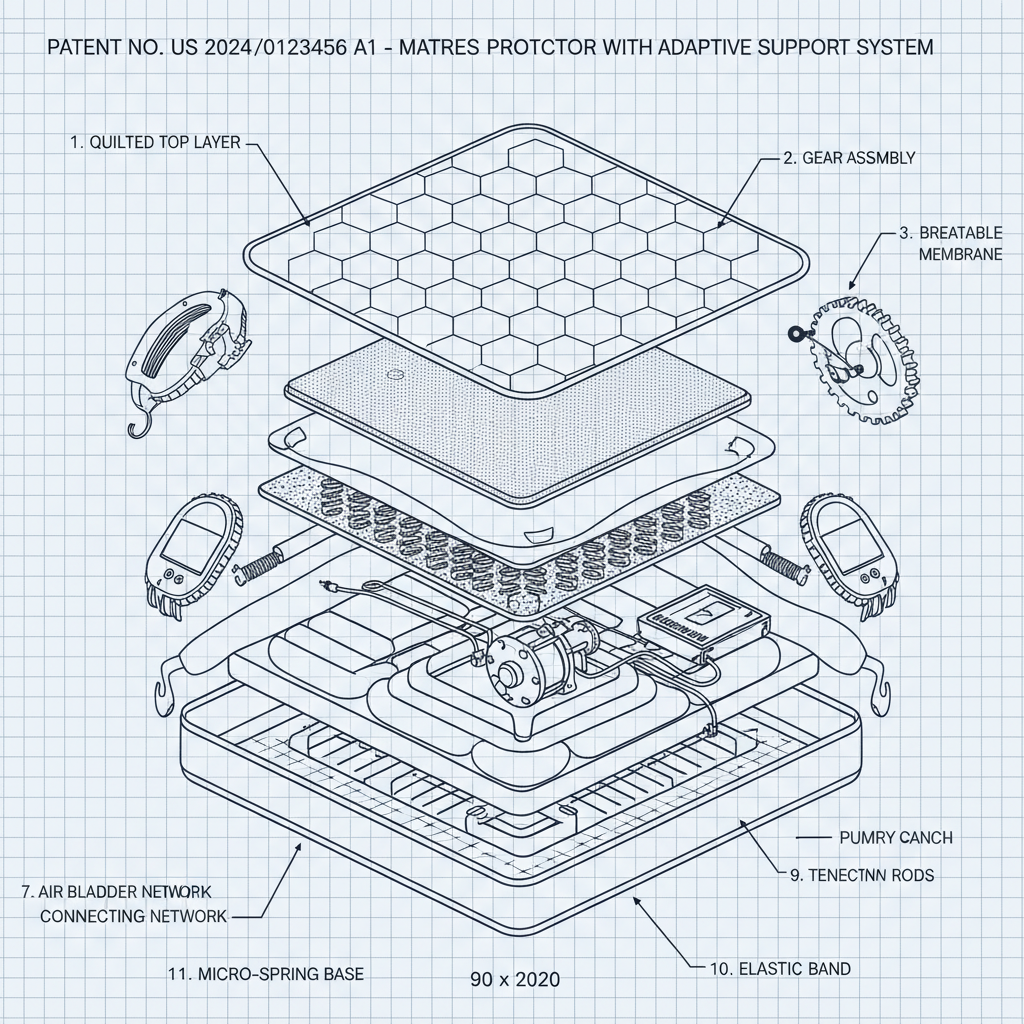 PATENT NO. US 2024/0123456 A1 - MATRES PROTCTOR WITH ADAPTIVE SUPPORT SYSTEM

1. QUILTED TOP LAYER

2. GEAR ASSMBLY

3. BREATABLE MEMBRANE

PUMRY CANCH

9. TENECTNN RODS

7. AIR BLADDER NETWORK
CONNECTING NETWORK

11. MICRO-SPRING BASE

90 x 2020

10. ELASTIC BAND