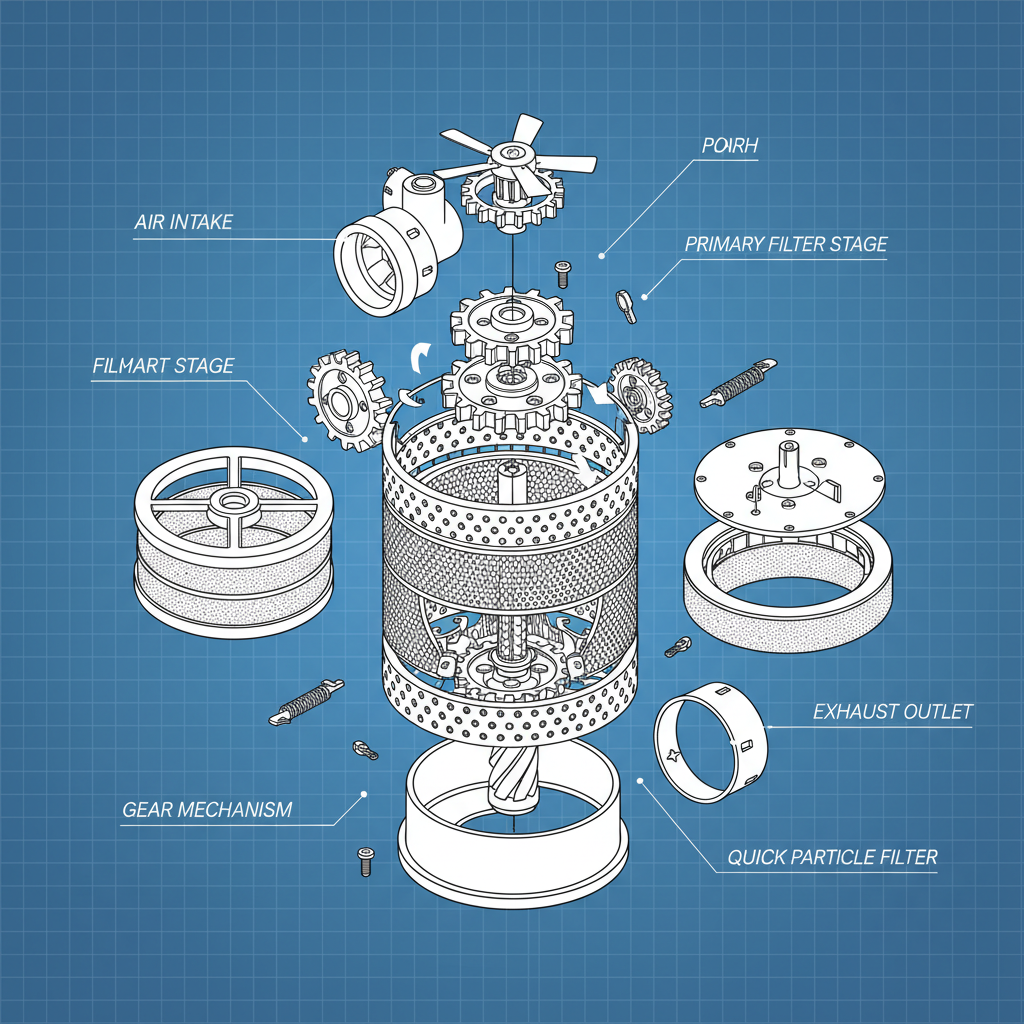 POIRH

AIR INTAKE

PRIMARY FILTER STAGE

FILMART STAGE

EXHAUST OUTLET

GEAR MECHANISM

QUICK PARTICLE FILTER