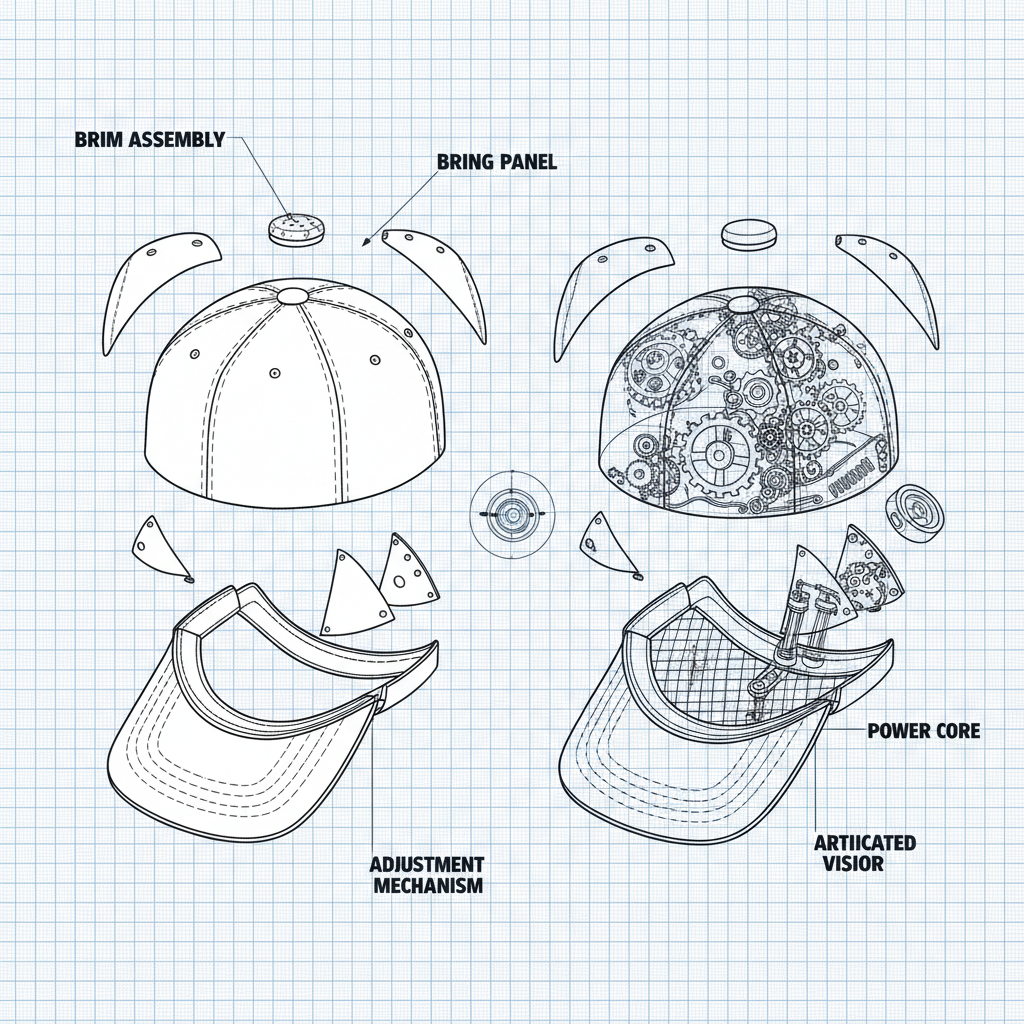 BRIM ASSEMBLY

BRING PANEL

POWER CORE

ADJUSTMENT MECHANISM

ARTIICATED VISIOR