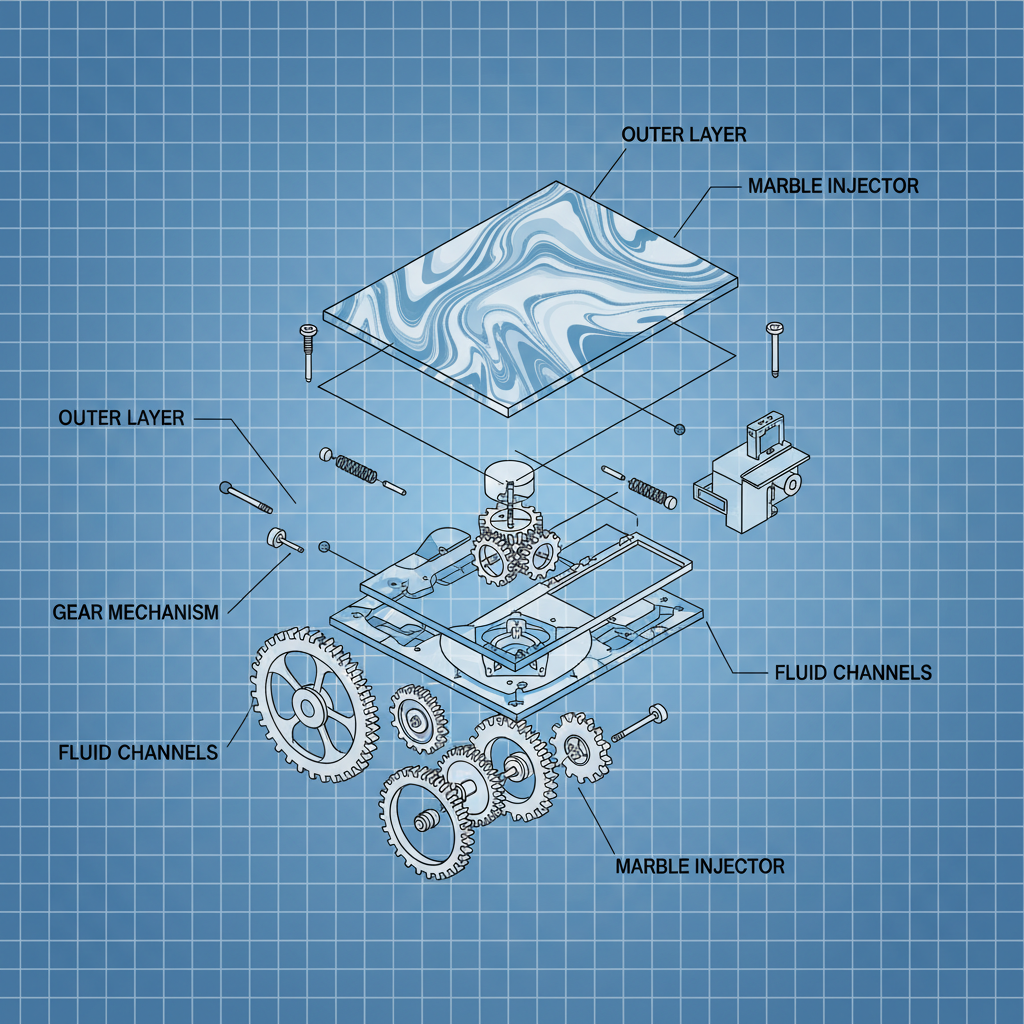 OUTER LAYER

MARBLE INJECTOR

OUTER LAYER

GEAR MECHANISM

FLUID CHANNELS

FLUID CHANNELS

MARBLE INJECTOR