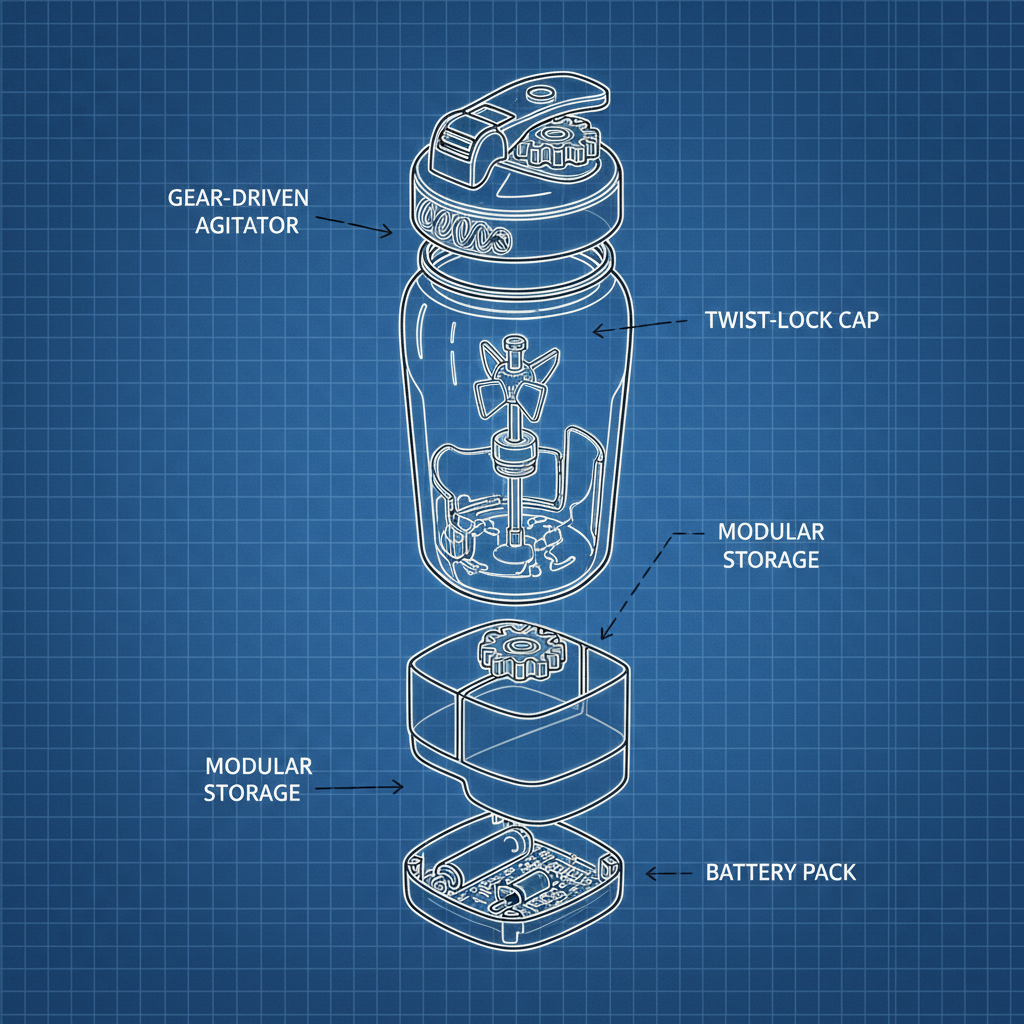 GEAR-DRIVEN AGITATOR

TWIST-LOCK CAP

MODULAR STORAGE

MODULAR STORAGE

BATTERY PACK