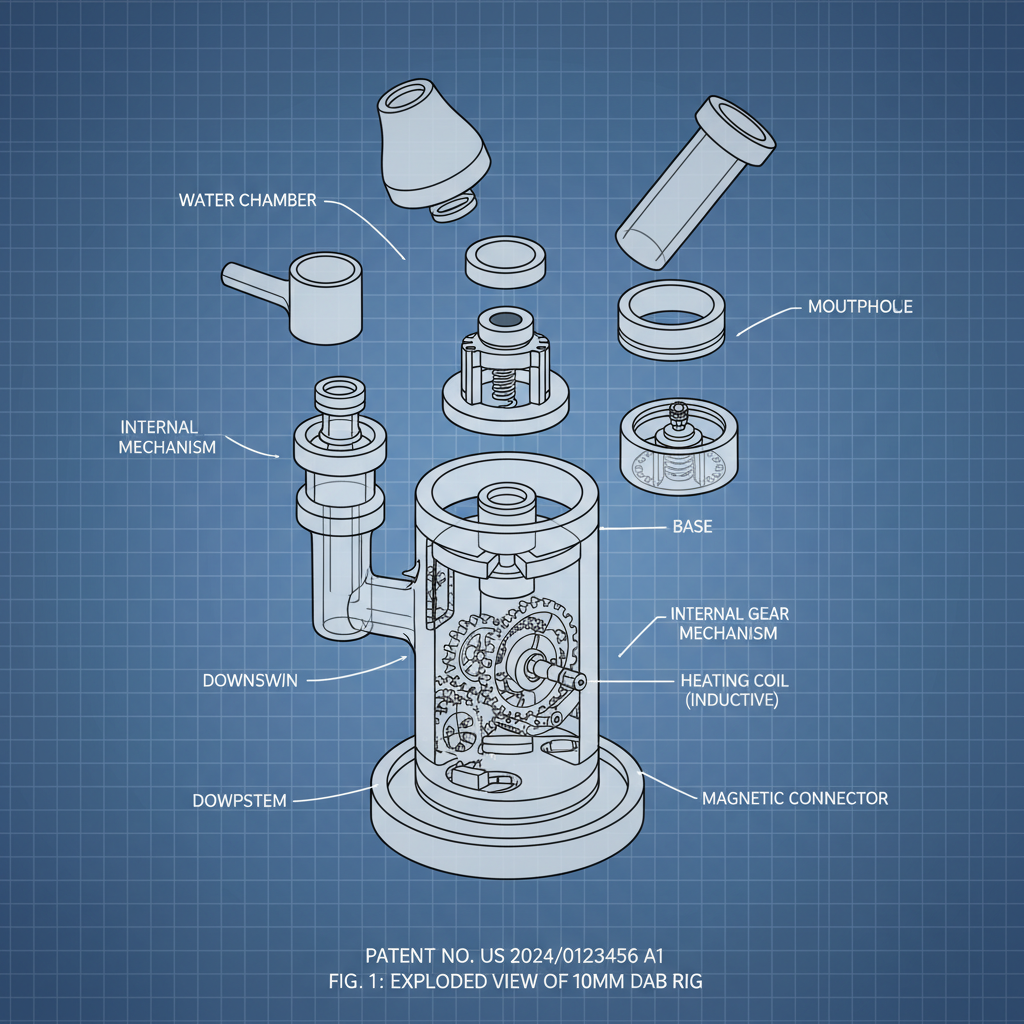 WATER CHAMBER

MOUTPHOLE

INTERNAL MECHANISM

BASE

INTERNAL GEAR MECHANISM

DOWNSWIN

HEATING COIL (INDUCTIVE)

DOWPSTEM

MAGNETIC CONNECTOR

PATENT NO. US 2024/0123456 A1
FIG. 1: EXPLODED VIEW OF 10MM DAB RIG