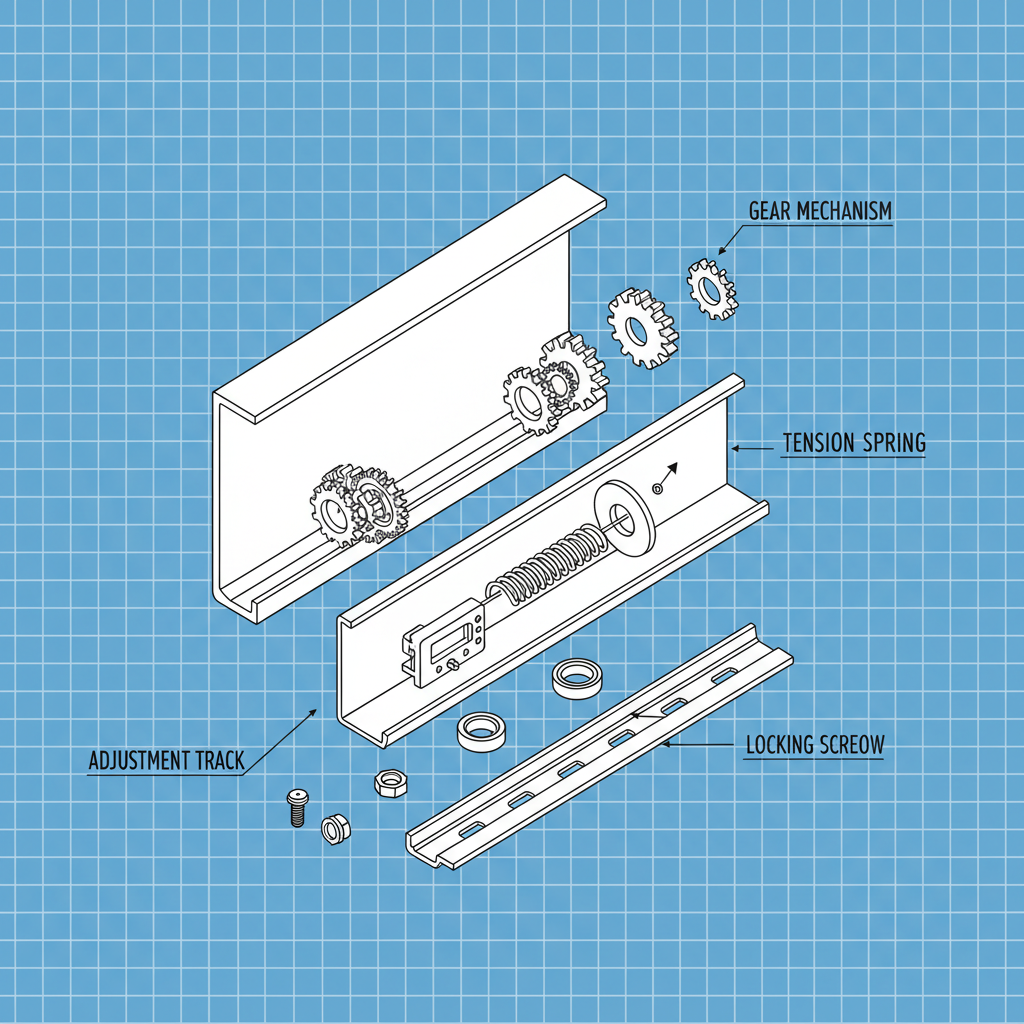 GEAR MECHANISM

TENSION SPRING

ADJUSTMENT TRACK

LOCKING SCREOW