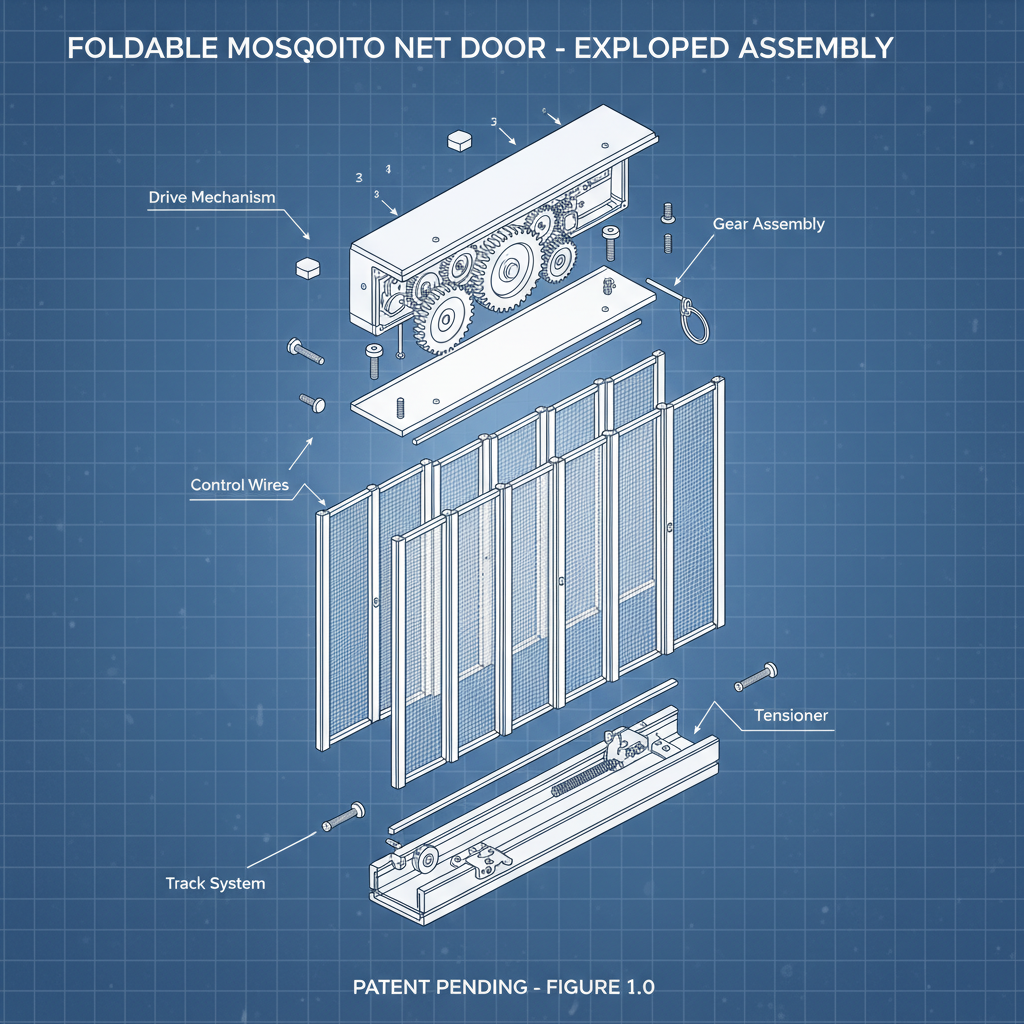 FOLDABLE MOSQOITO NET DOOR - EXPLOPED ASSEMBLY

3

3

4

3

Drive Mechanism

Gear Assembly

Control Wires

Tensioner

Track System

PATENT PENDING - FIGURE 1.0