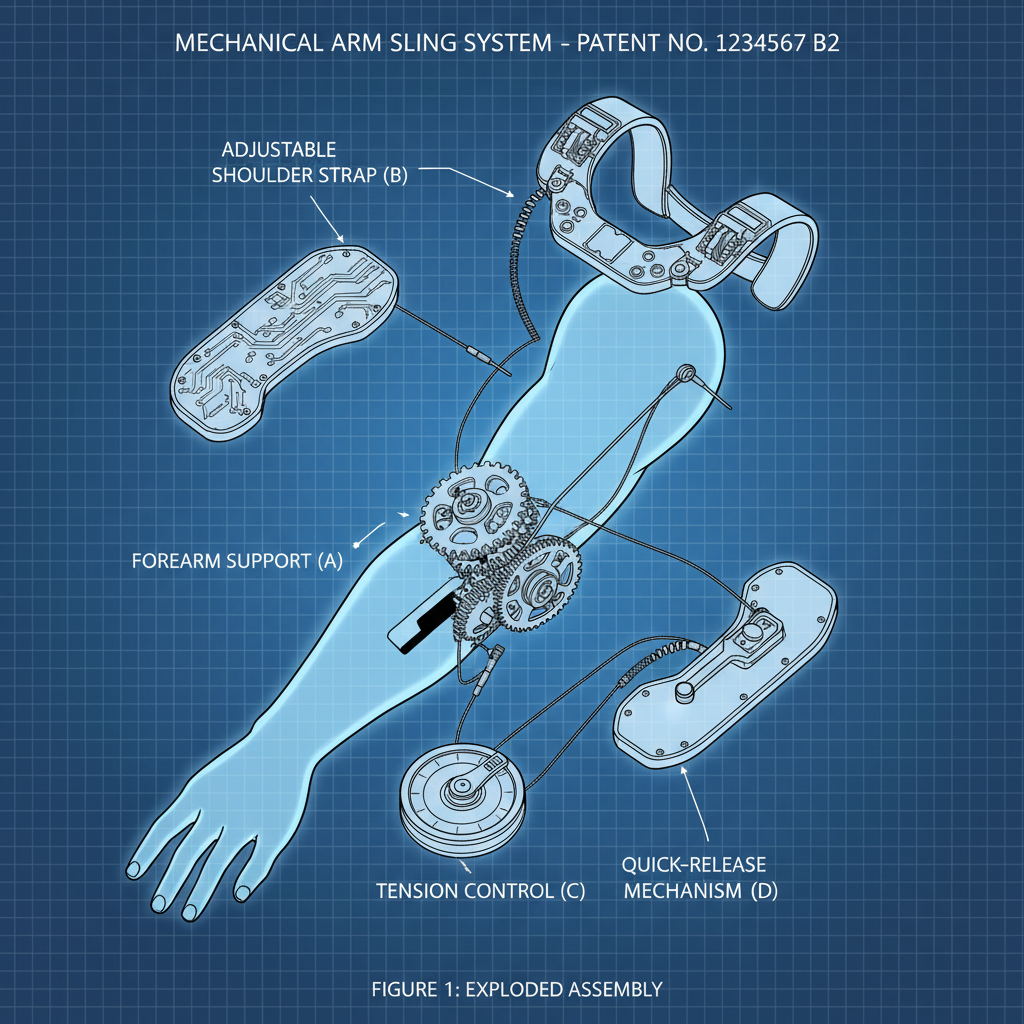 MECHANICAL ARM SLING SYSTEM - PATENT NO. 1234567 B2

ADJUSTABLE SHOULDER STRAP (B)

FOREARM SUPPORT (A)

TENSION CONTROL (C)

QUICK-RELEASE MECHANISM (D)

FIGURE 1: EXPLODED ASSEMBLY