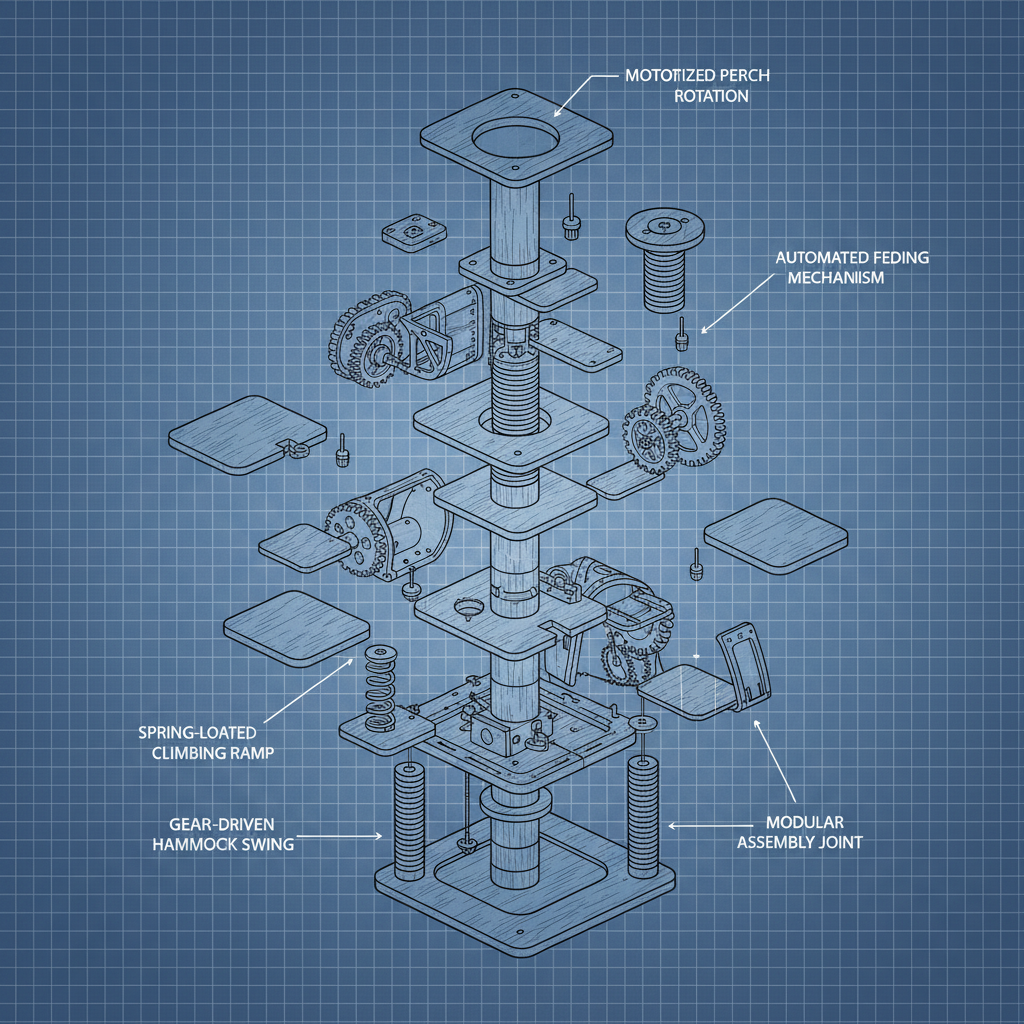 MOTOTIZED PERCH ROTATION

AUTOMATED FEDING MECHANIISM

SPRING-LOATED CLIMBING RAMP

GEAR-DRIVEN HAMMOCK SWING

MODULAR ASSEMBLY JOINT