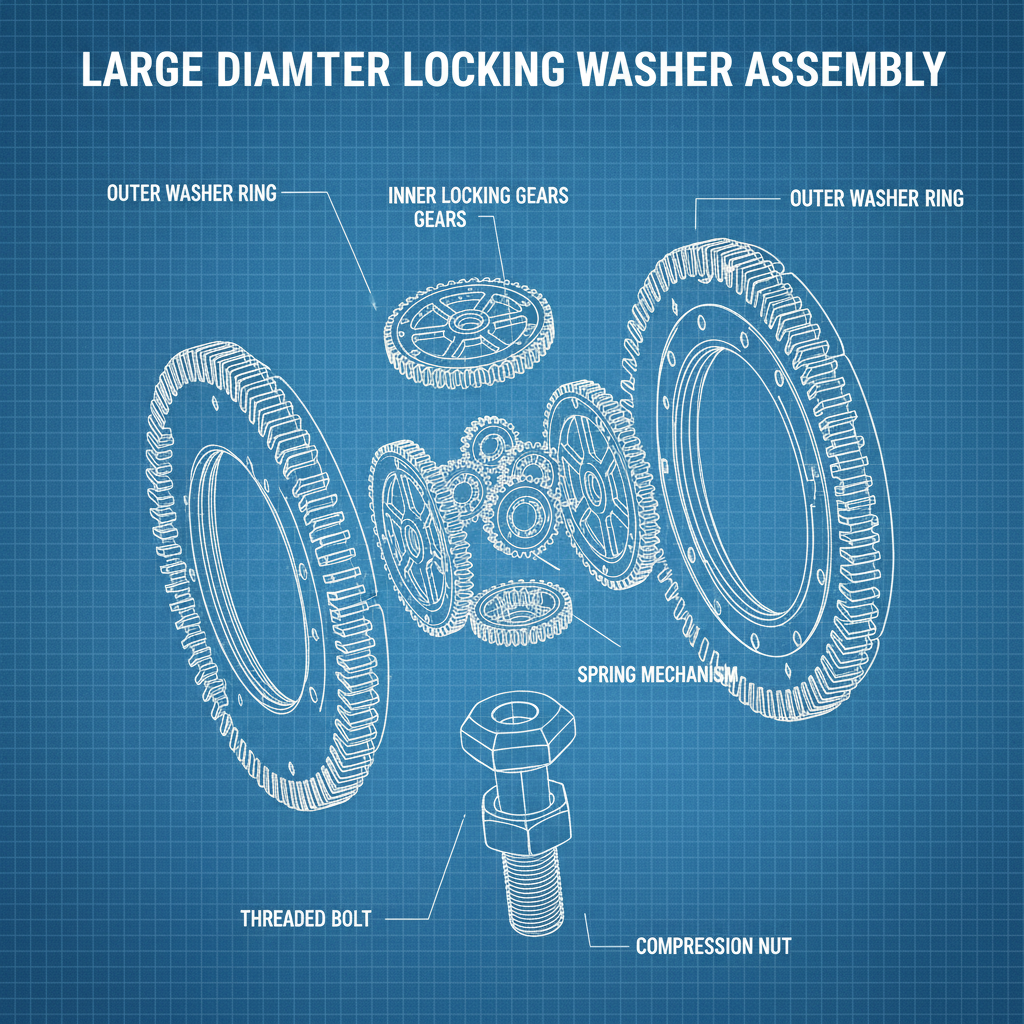 LARGE DIAMTER LOCKING WASHER ASSEMBLY

OUTER WASHER RING

INNER LOCKING GEARS GEARS

OUTER WASHER RING

SPRING MECHANISM

THREADED BOLT

COMPRESSION NUT