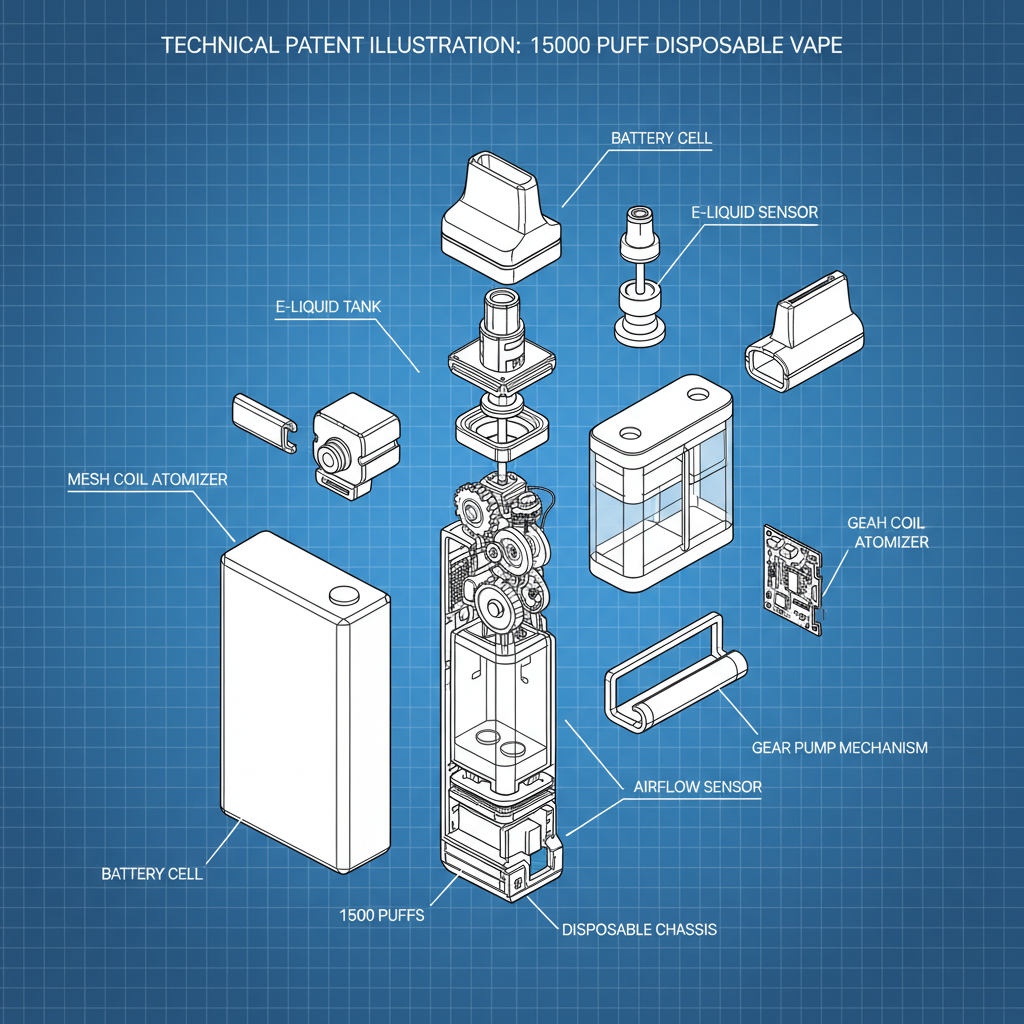 TECHNICAL PATENT ILLUSTRATION: 15000 PUFF DISPOSABLE VAPE

BATTERY CELL

E-LIQUID SENSOR

E-LIQUID TANK

MESH COIL ATOMIZER

GEAH COIL ATOMIZER

GEAR PUMP MECHANISM

AIRFLOW SENSOR

BATTERY CELL

1500 PUFFS

DISPOSABLE CHASSIS