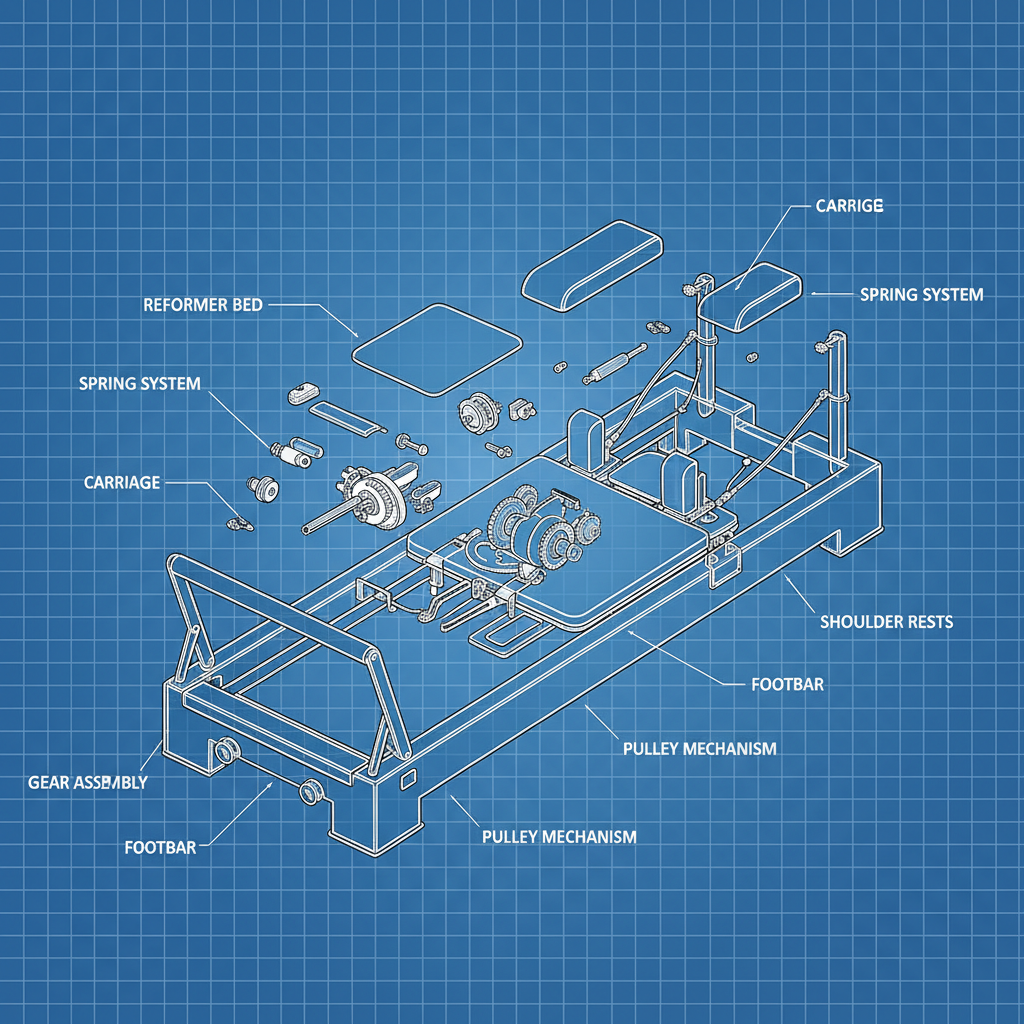 CARRIGE

SPRING SYSTEM

REFORMER BED

SPRING SYSTEM

CARRIAGE

SHOULDER RESTS

FOOTBAR

PULLEY MECHANISM

GEAR ASSEMBLY

FOOTBAR

PULLEY MECHANISM