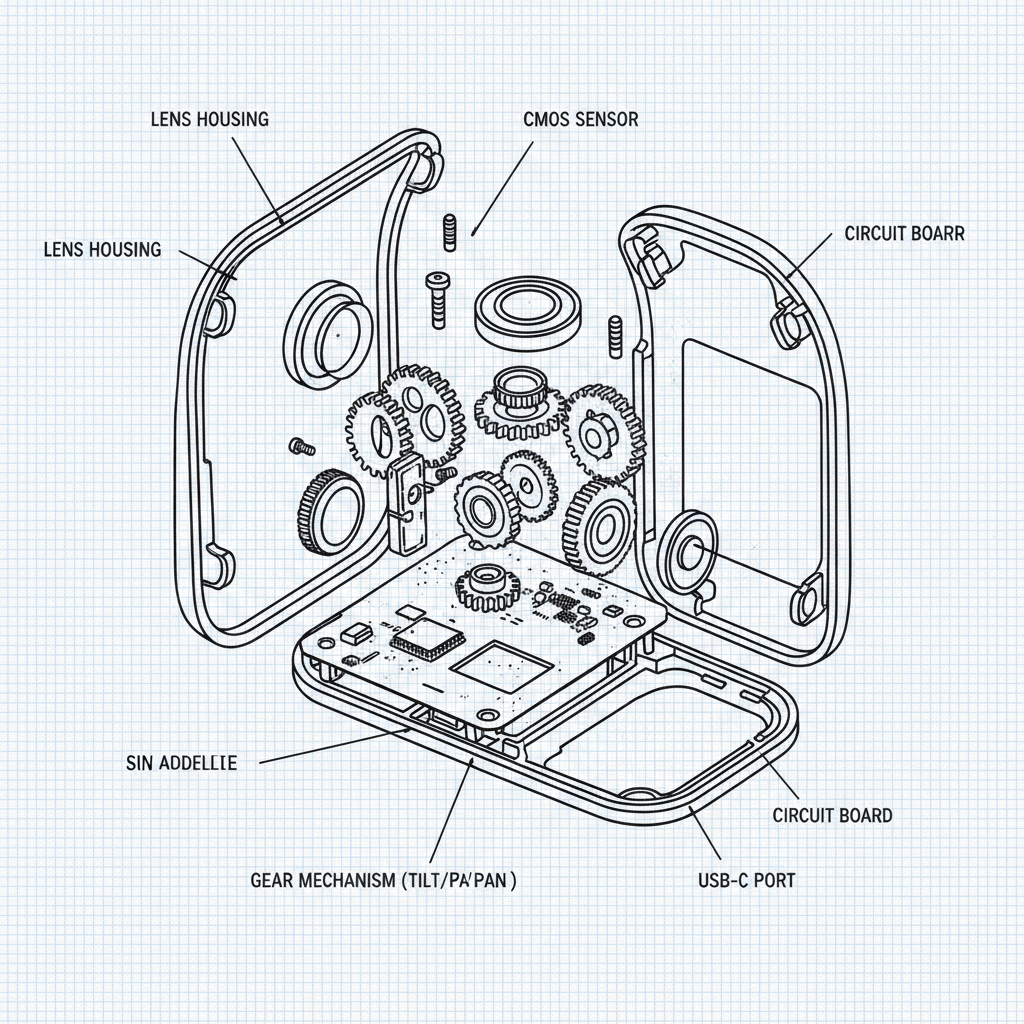 LENS HOUSING

CMOS SENSOR

LENS HOUSING

CIRCUIT BOARR

SIN ADDELLIE

CIRCUIT BOARD

GEAR MECHANISM (TILT/PA/PAN )

USB-C PORT