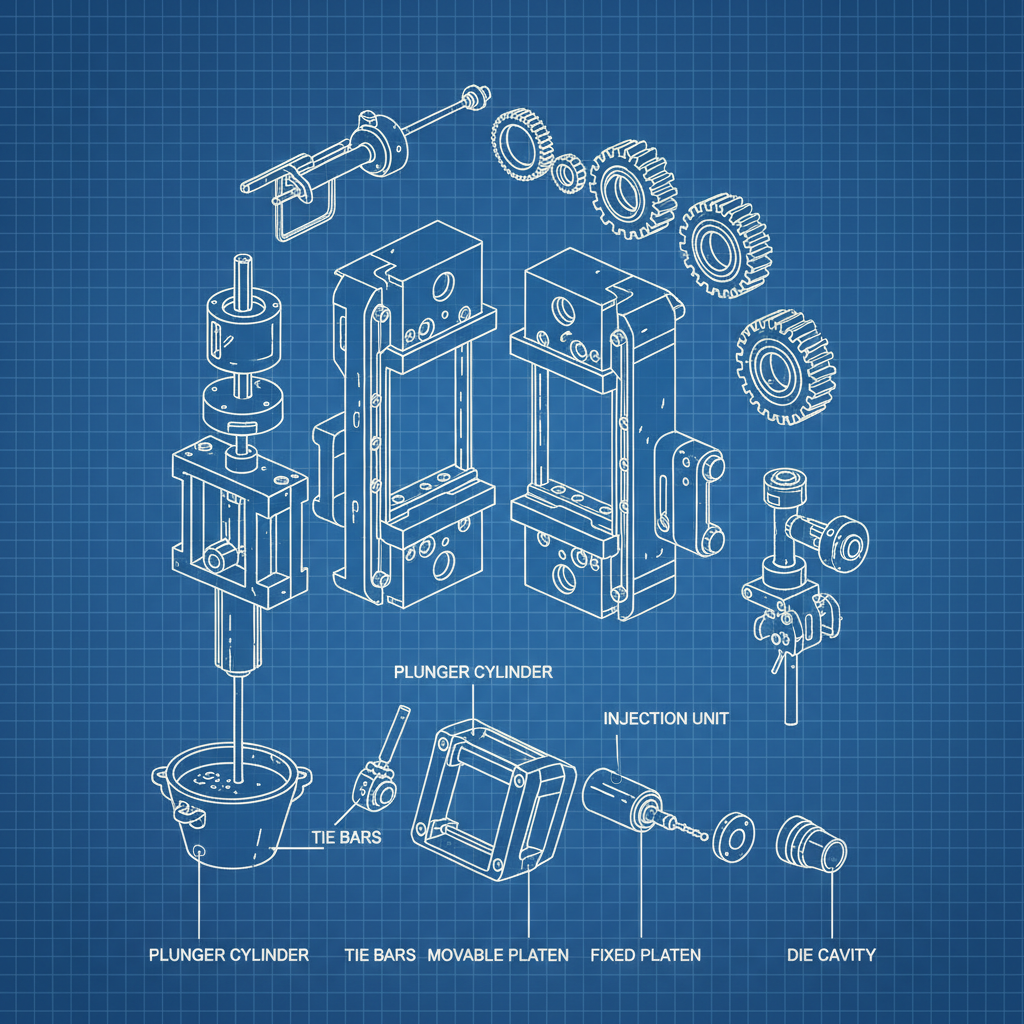 PLUNGER CYLINDER

INJECTION UNIT

TIE BARS

PLUNGER CYLINDER

TIE BARS

MOVABLE PLATEN

FIXED PLATEN

DIE CAVITY