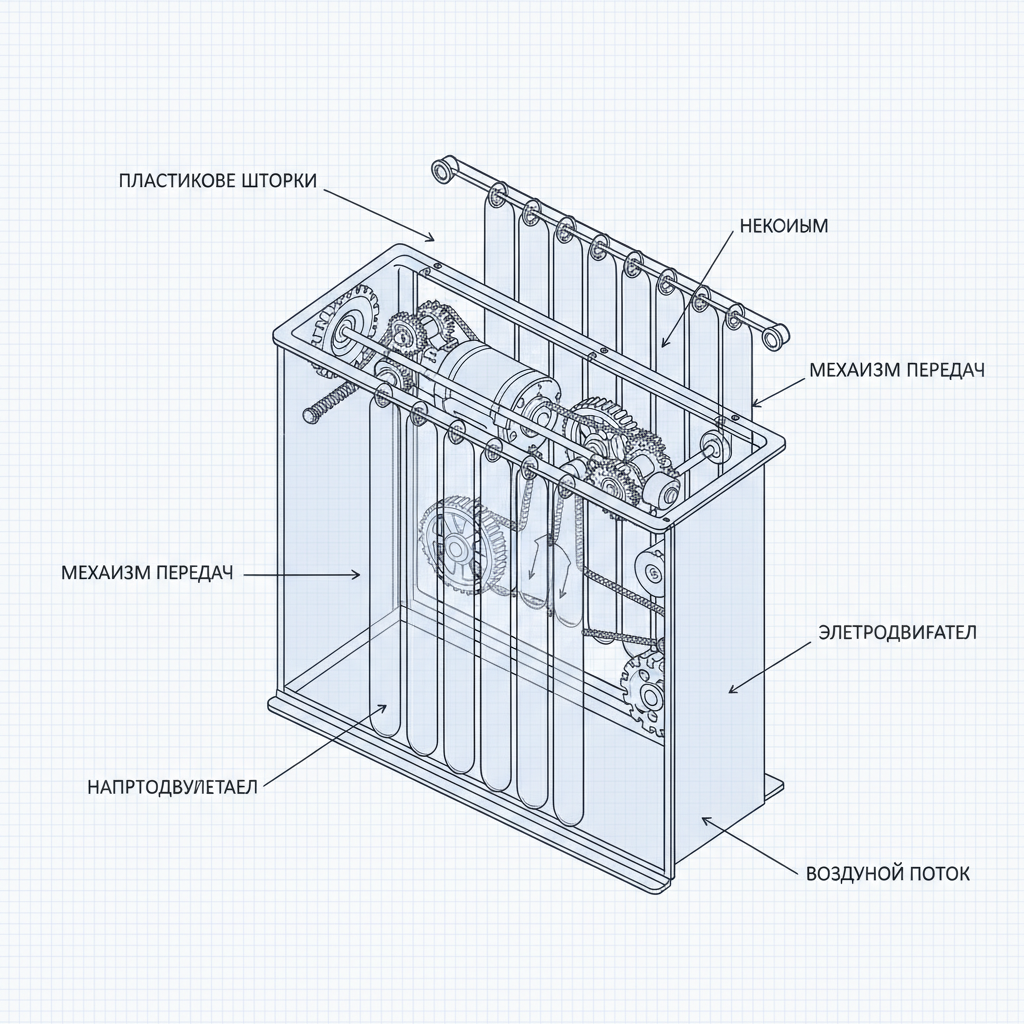 ПЛАСТИКОВЕ ШТОРКИ

НЕКОИЫМ

МЕХАИЗМ ПЕРЕДАЧ

МЕХАИЗМ ПЕРЕДАЧ

ЭЛЕТРОДВИГАТЕЛ

НАПРТОДВУЛЕТАЕЛ

ВОЗДУНОЙ ПОТОК