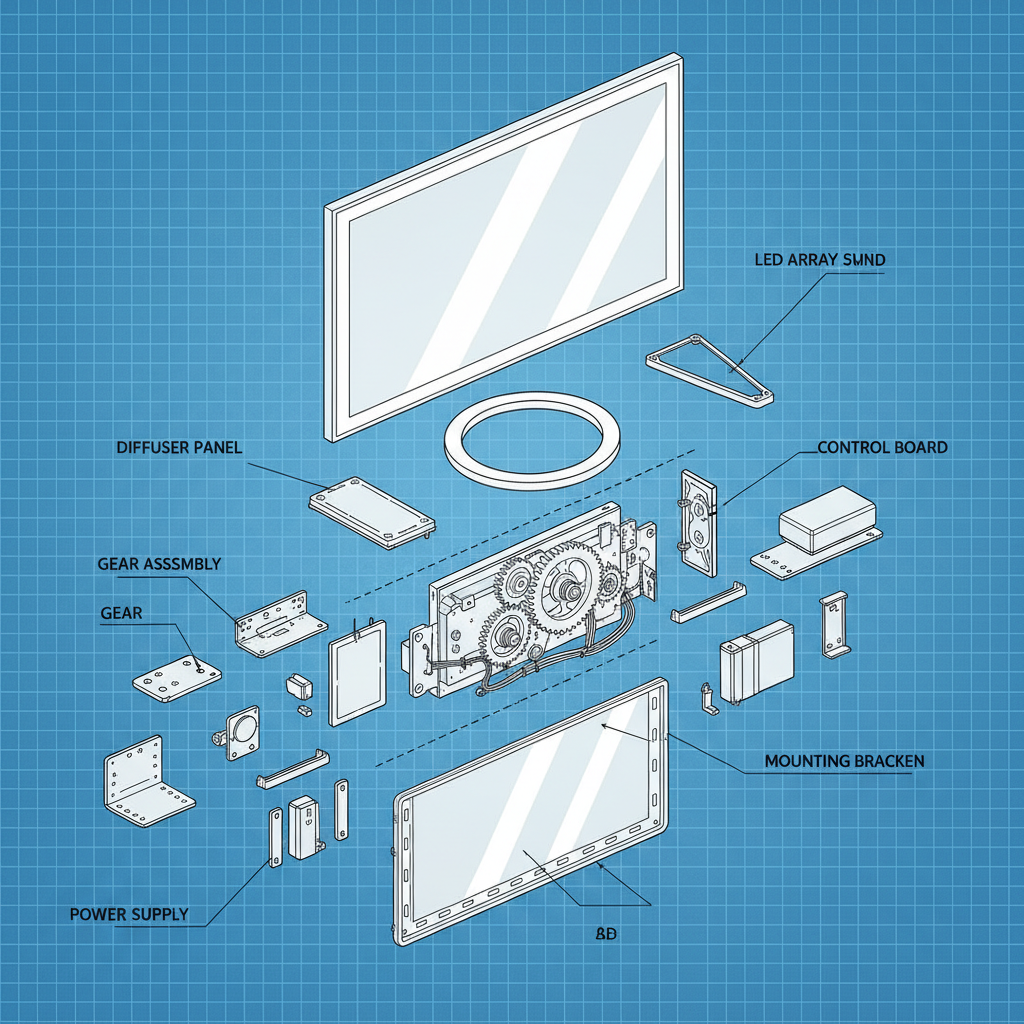 LED ARRAY SMND

DIFFUSER PANEL

CONTROL BOARD

GEAR ASSSMBLY

GEAR

MOUNTING BRACKEN

POWER SUPPLY

&D