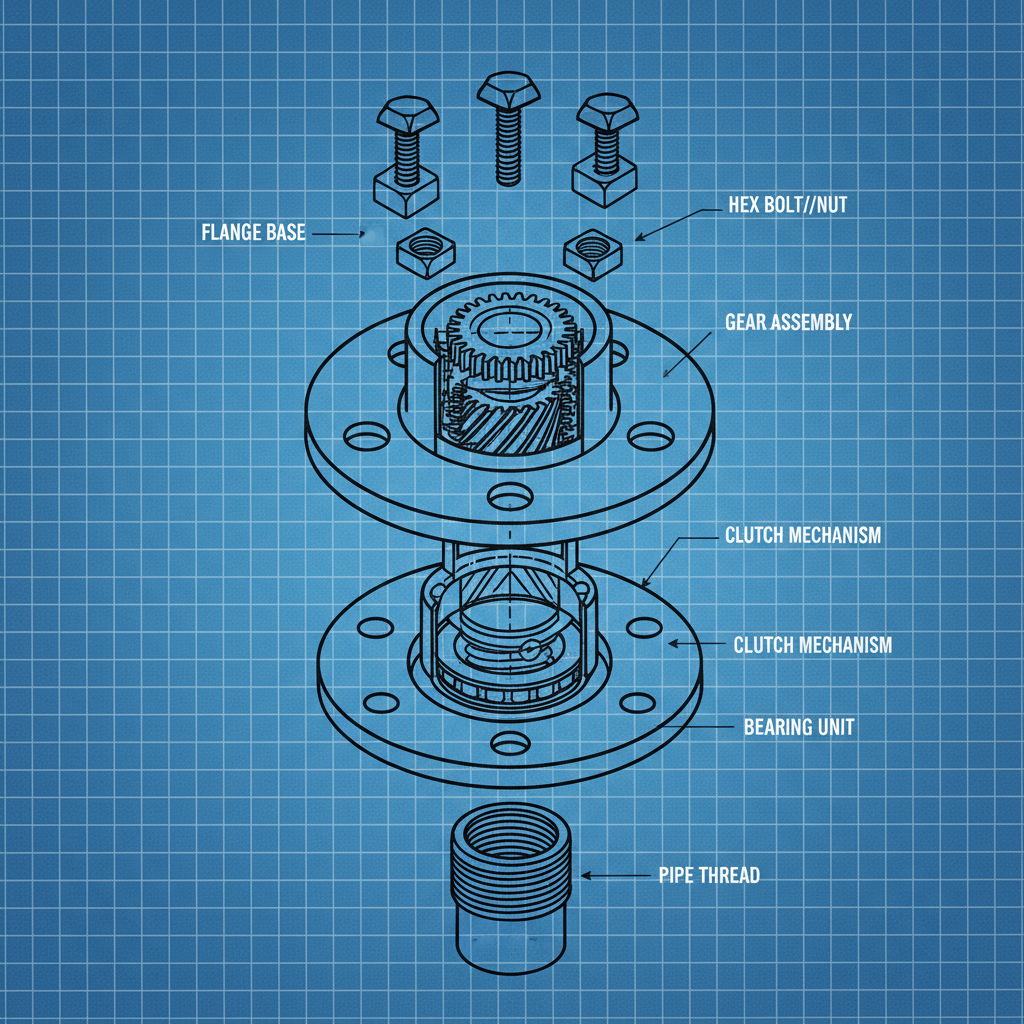 FLANGE BASE

HEX BOLT//NUT

GEAR ASSEMBLY

CLUTCH MECHANISM

CLUTCH MECHANISM

BEARING UNIT

PIPE THREAD