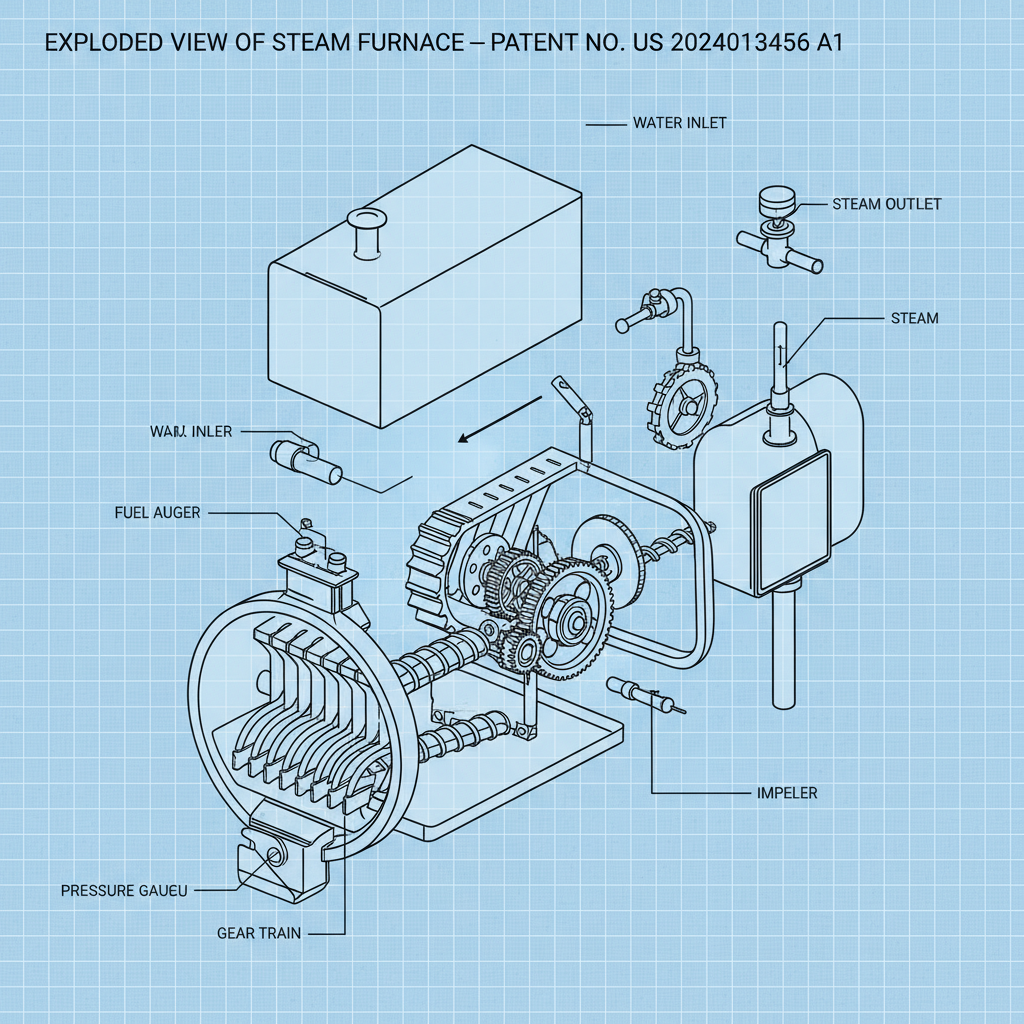 EXPLODED VIEW OF STEAM FURNACE – PATENT NO. US 2024013456 A1

WATER INLET

STEAM OUTLET

STEAM

WAIJ. INLER

FUEL AUGER

IMPELER

PRESSURE GAUEU

GEAR TRAIN