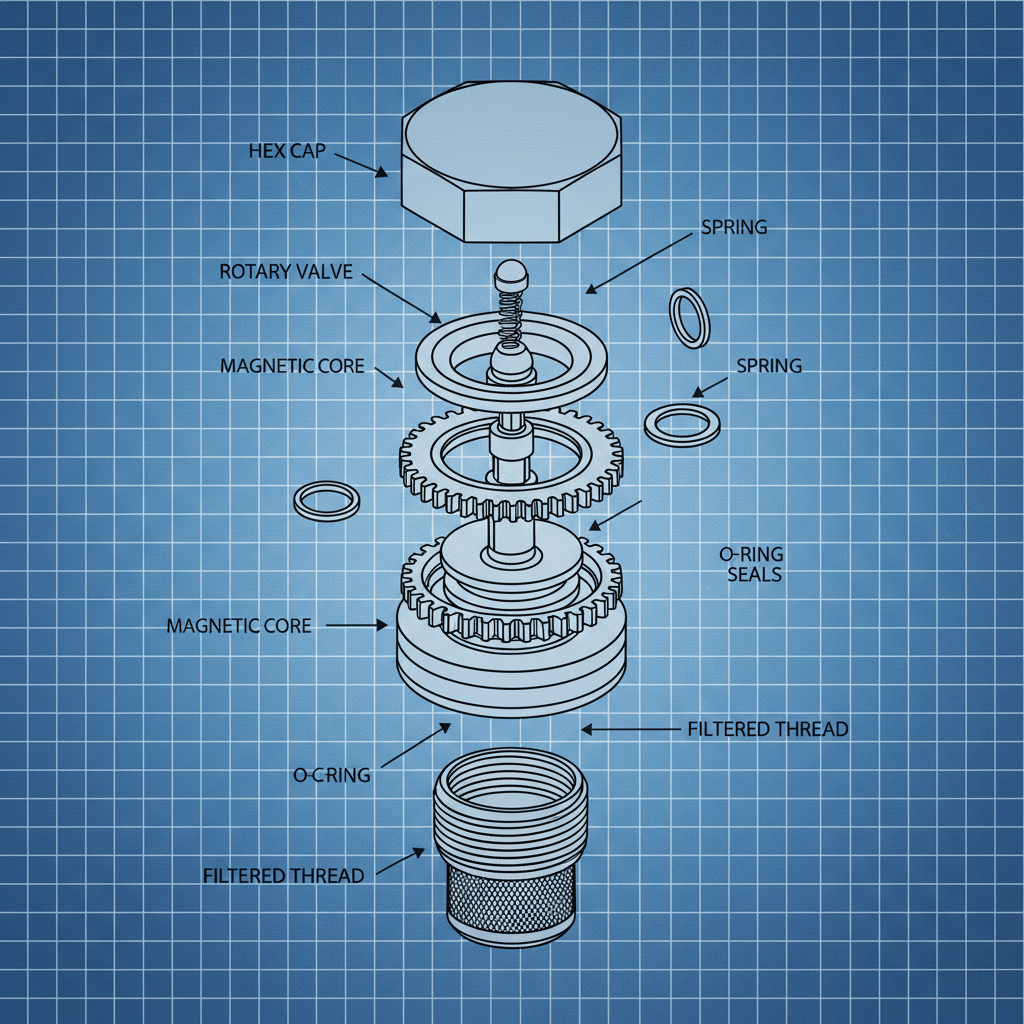 HEX CAP

SPRING

ROTARY VALVE

MAGNETIC CORE

SPRING

O-RING SEALS

MAGNETIC CORE

FILTERED THREAD

O-CRING

FILTERED THREAD