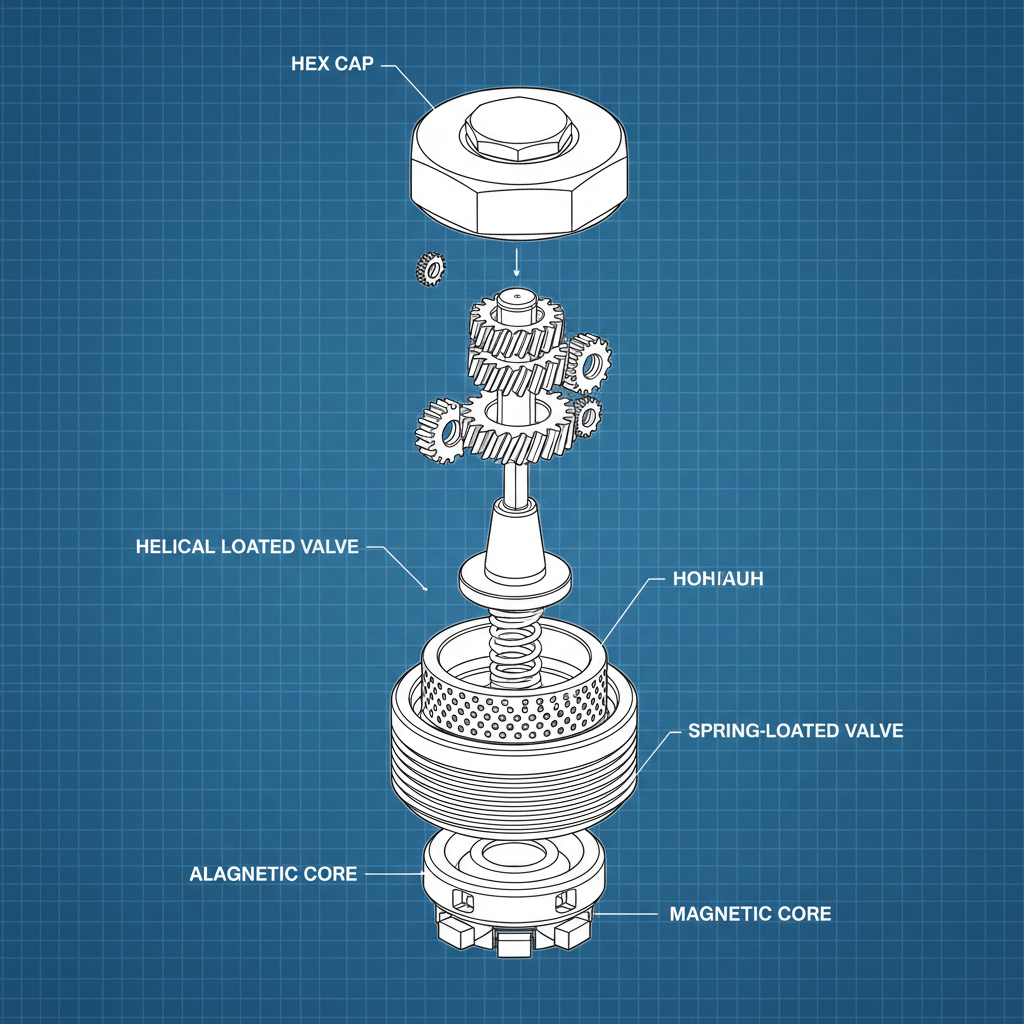 HEX CAP

HELICAL LOATED VALVE

HOHIAUH

SPRING-LOATED VALVE

ALAGNETIC CORE

MAGNETIC CORE