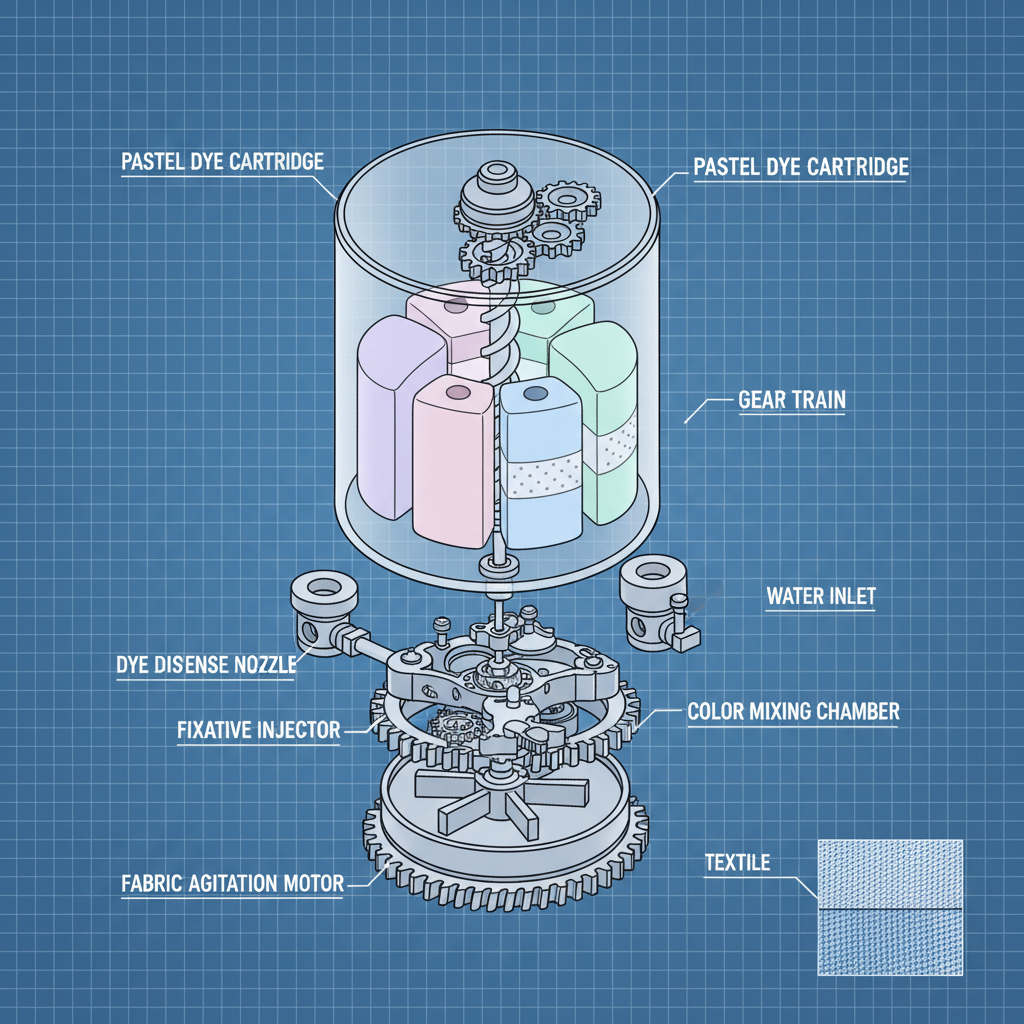 PASTEL DYE CARTRIDGE

PASTEL DYE CARTRIDGE

GEAR TRAIN

WATER INLET

DYE DISENSE NOZZLE

FIXATIVE INJECTOR

COLOR MIXING CHAMBER

FABRIC AGITATION MOTOR

TEXTILE