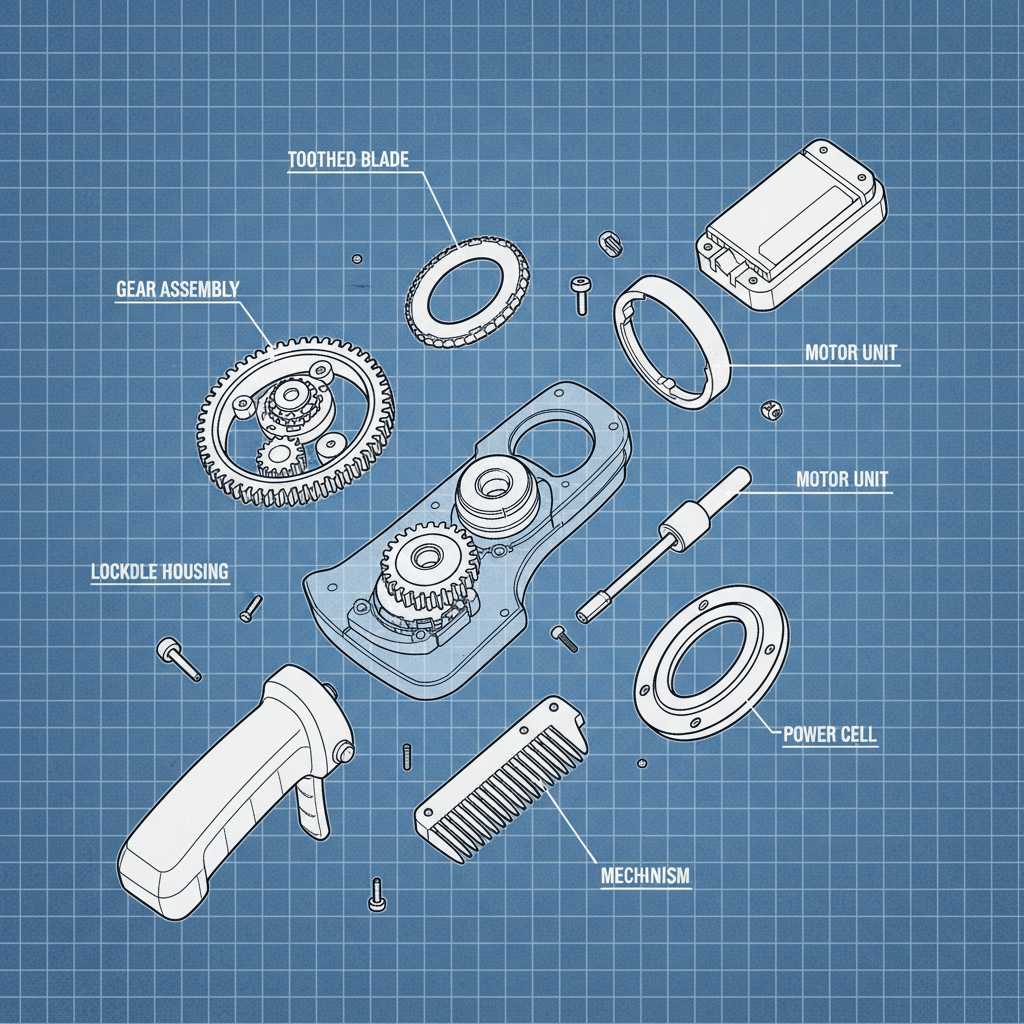 TOOTHED BLADE

GEAR ASSEMBLY

MOTOR UNIT

MOTOR UNIT

LOCKDLE HOUSING

POWER CELL

MECHINISM