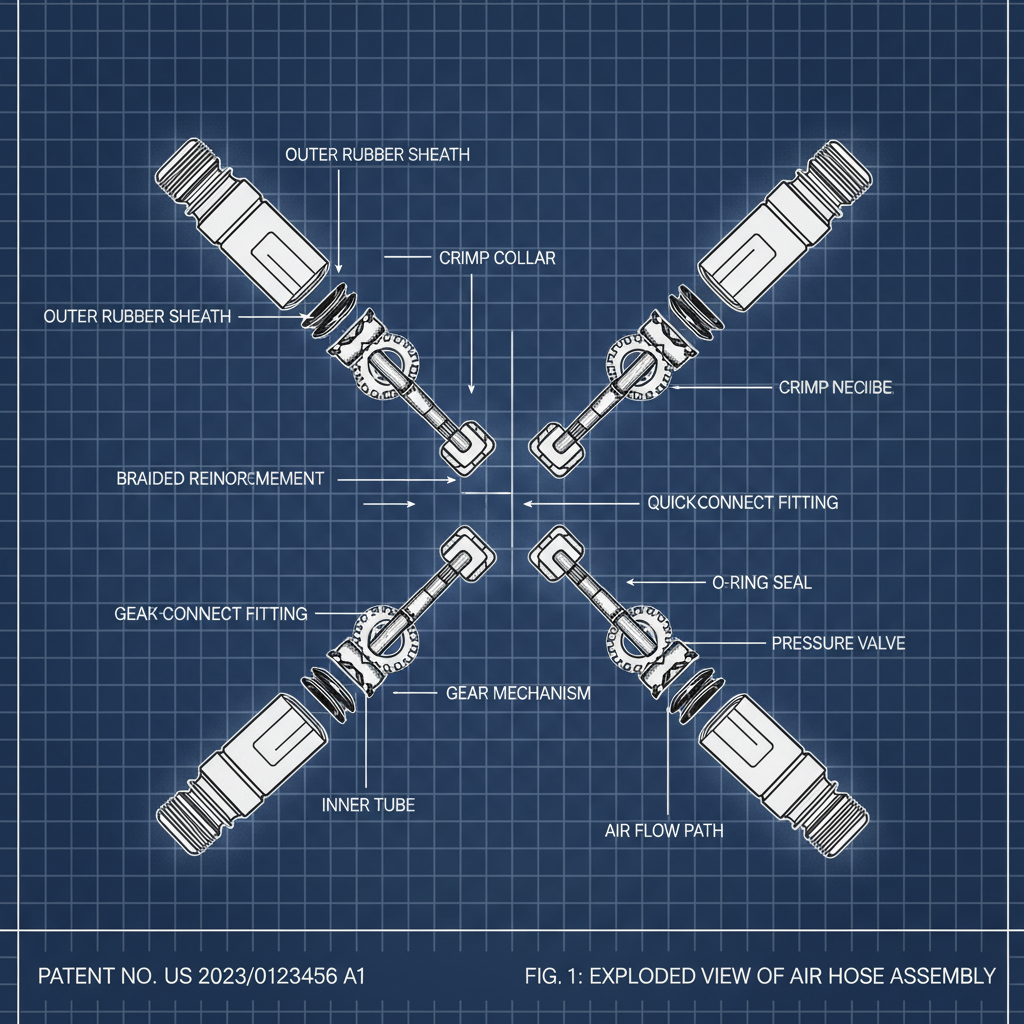 OUTER RUBBER SHEATH

CRIMP COLLAR

OUTER RUBBER SHEATH

CRIMP NECIIBE

BRAIDED REINORCMEMENT

QUICKCONNECT FITTING

O-RING SEAL

GEAK-CONNECT FITTING

PRESSURE VALVE

GEAR MECHANISM

INNER TUBE

AIR FLOW PATH

PATENT NO. US 2023/0123456 A1

FIG. 1: EXPLODED VIEW OF AIR HOSE ASSEMBLY