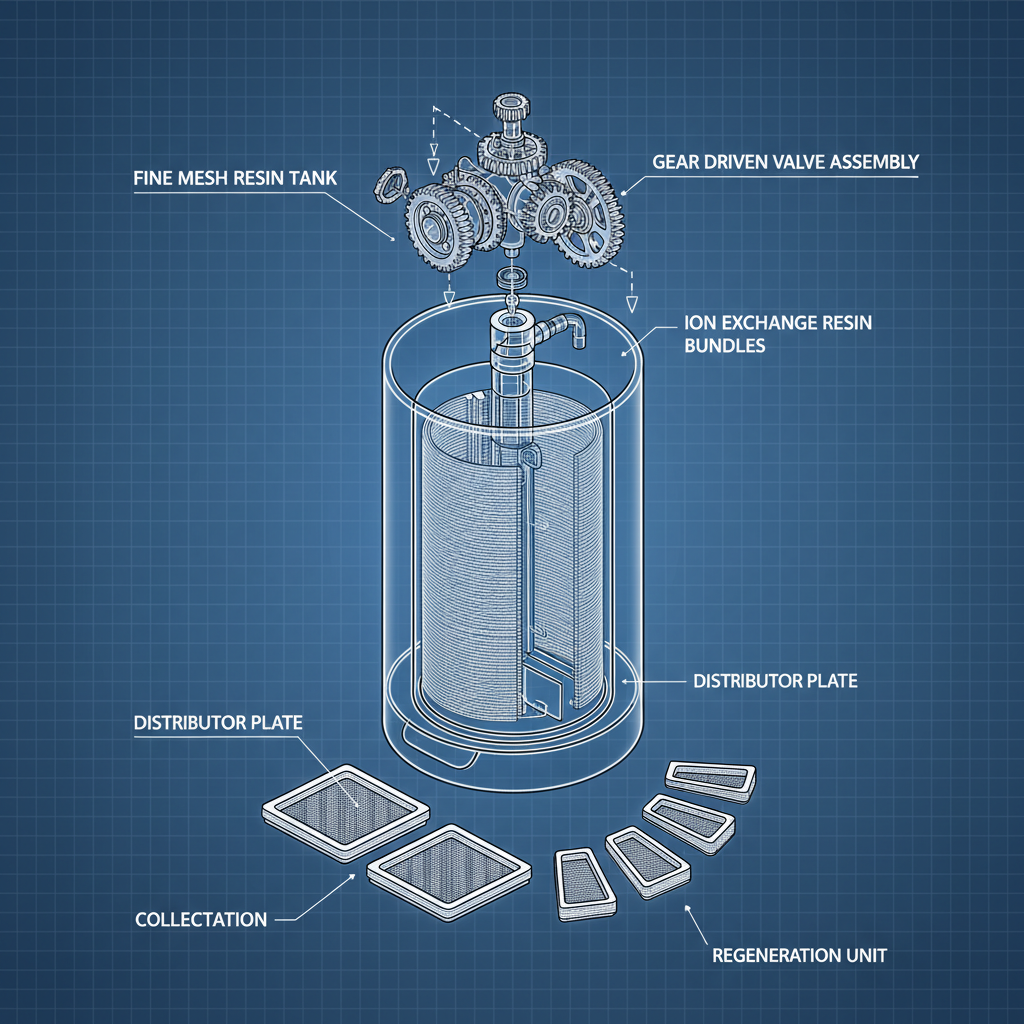 FINE MESH RESIN TANK

GEAR DRIVEN VALVE ASSEMBLY

ION EXCHANGE RESIN BUNDLES

DISTRIBUTOR PLATE

DISTRIBUTOR PLATE

COLLECTATION

REGENERATION UNIT