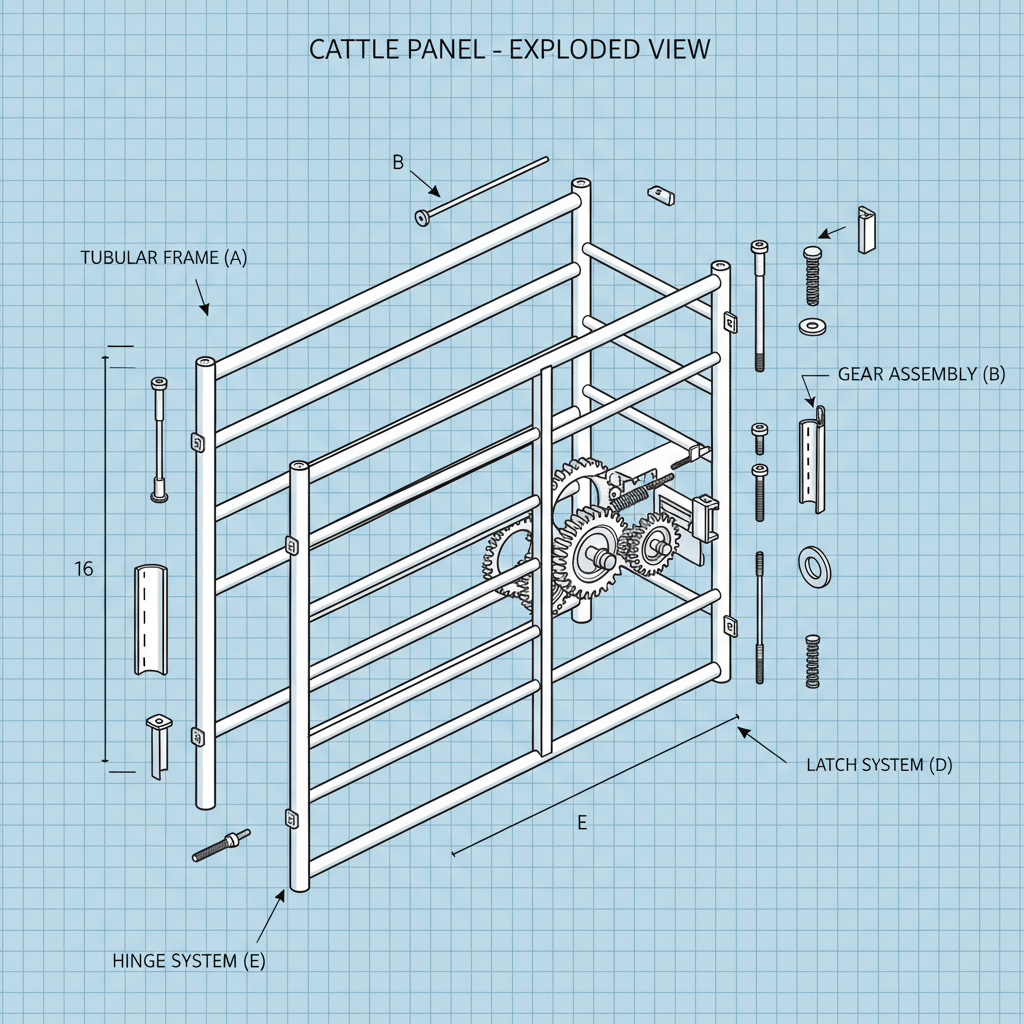 CATTLE PANEL - EXPLODED VIEW

B

TUBULAR FRAME (A)

GEAR ASSEMBLY (B)

16

LATCH SYSTEM (D)

E

HINGE SYSTEM (E)