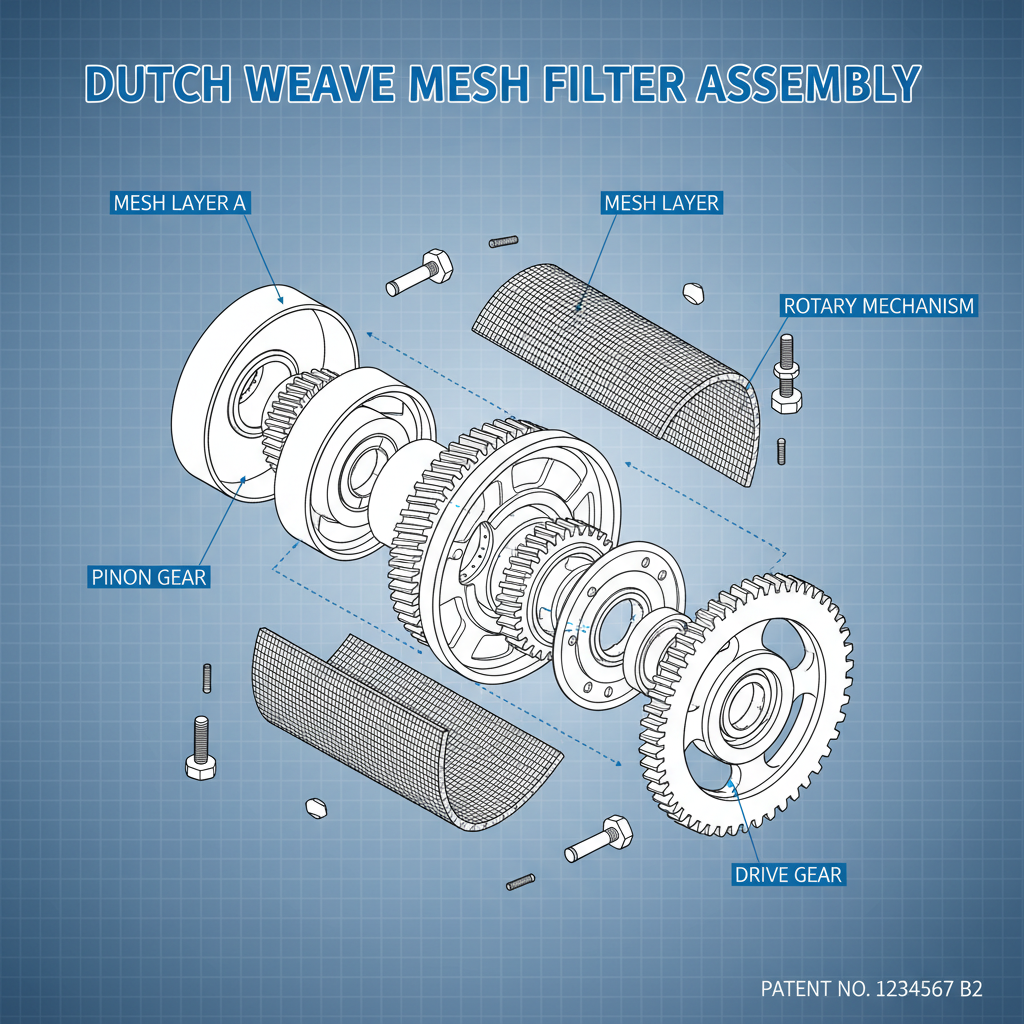 DUTCH WEAVE MESH FILTER ASSEMBLY

MESH LAYER A

MESH LAYER

ROTARY MECHANISM

PINON GEAR

DRIVE GEAR

PATENT NO. 1234567 B2