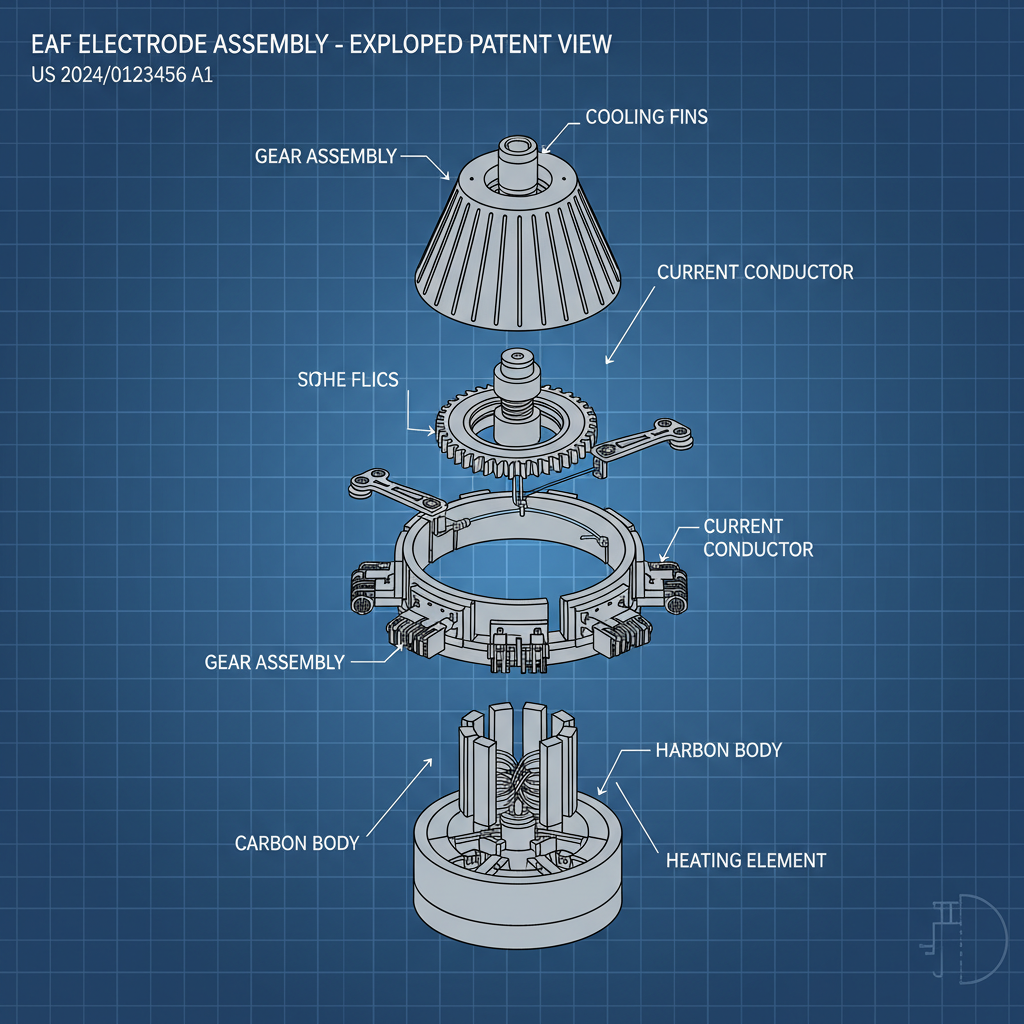 EAF ELECTRODE ASSEMBLY - EXPLOPED PATENT VIEW
US 2024/0123456 A1

COOLING FINS

GEAR ASSEMBLY

CURRENT CONDUCTOR

SOHE FLICS

CURRENT CONDUCTOR

GEAR ASSEMBLY

HARBON BODY

CARBON BODY

HEATING ELEMENT