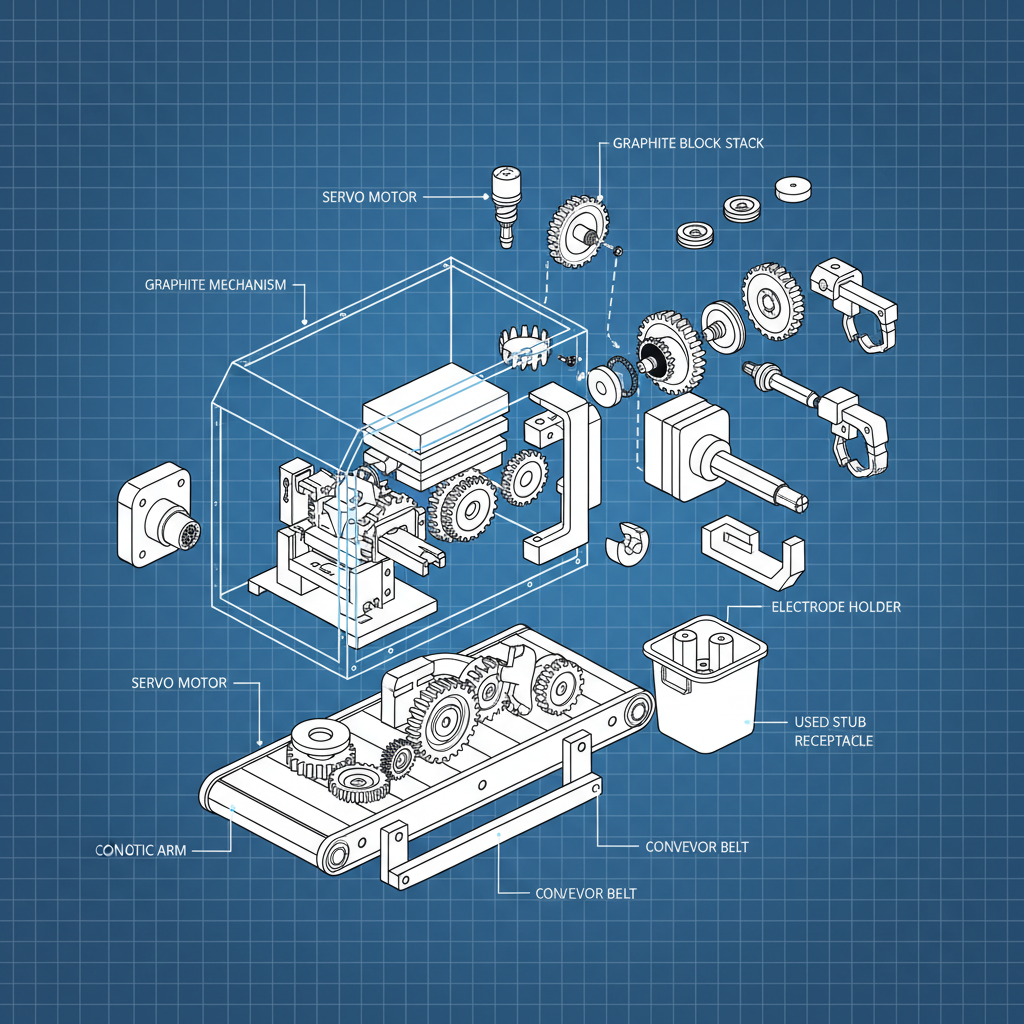 GRAPHITE BLOCK STACK

SERVO MOTOR

GRAPHITE MECHANISM

ELECTRODE HOLDER

SERVO MOTOR

USED STUB RECEPTACLE

CONOTIC ARM

CONVEVOR BELT

CONVEVOR BELT